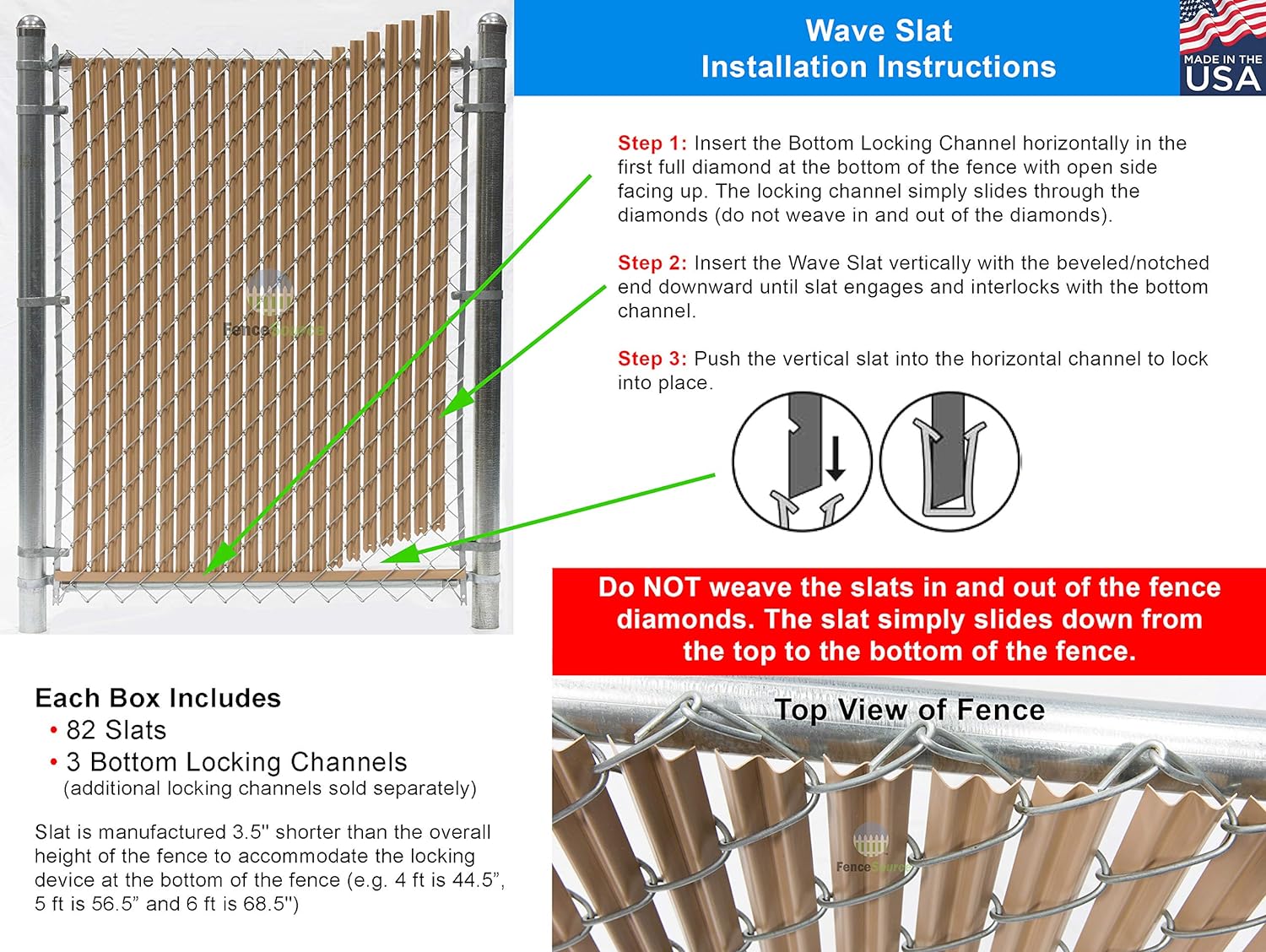 Wave Slat
Installation Instructions

MADE IN THE USA

FenceSource

Step 1: Insert the Bottom Locking Channel horizontally in the first full diamond at the bottom of the fence with open side facing up. The locking channel simply slides through the diamonds (do not weave in and out of the diamonds).

Step 2: Insert the Wave Slat vertically with the beveled/notched end downward until slat engages and interlocks with the bottom channel.

Step 3: Push the vertical slat into the horizontal channel to lock into place.

Do NOT weave the slats in and out of the fence diamonds. The slat simply slides down from the top to the bottom of the fence.

Top View of Fence

FenceSource

Each Box Includes
• 82 Slats
• 3 Bottom Locking Channels
(additional locking channels sold separately)

Slat is manufactured 3.5" shorter than the overall height of the fence to accommodate the locking device at the bottom of the fence (e.g. 4 ft is 44.5", 5 ft is 56.5" and 6 ft is 68.5")