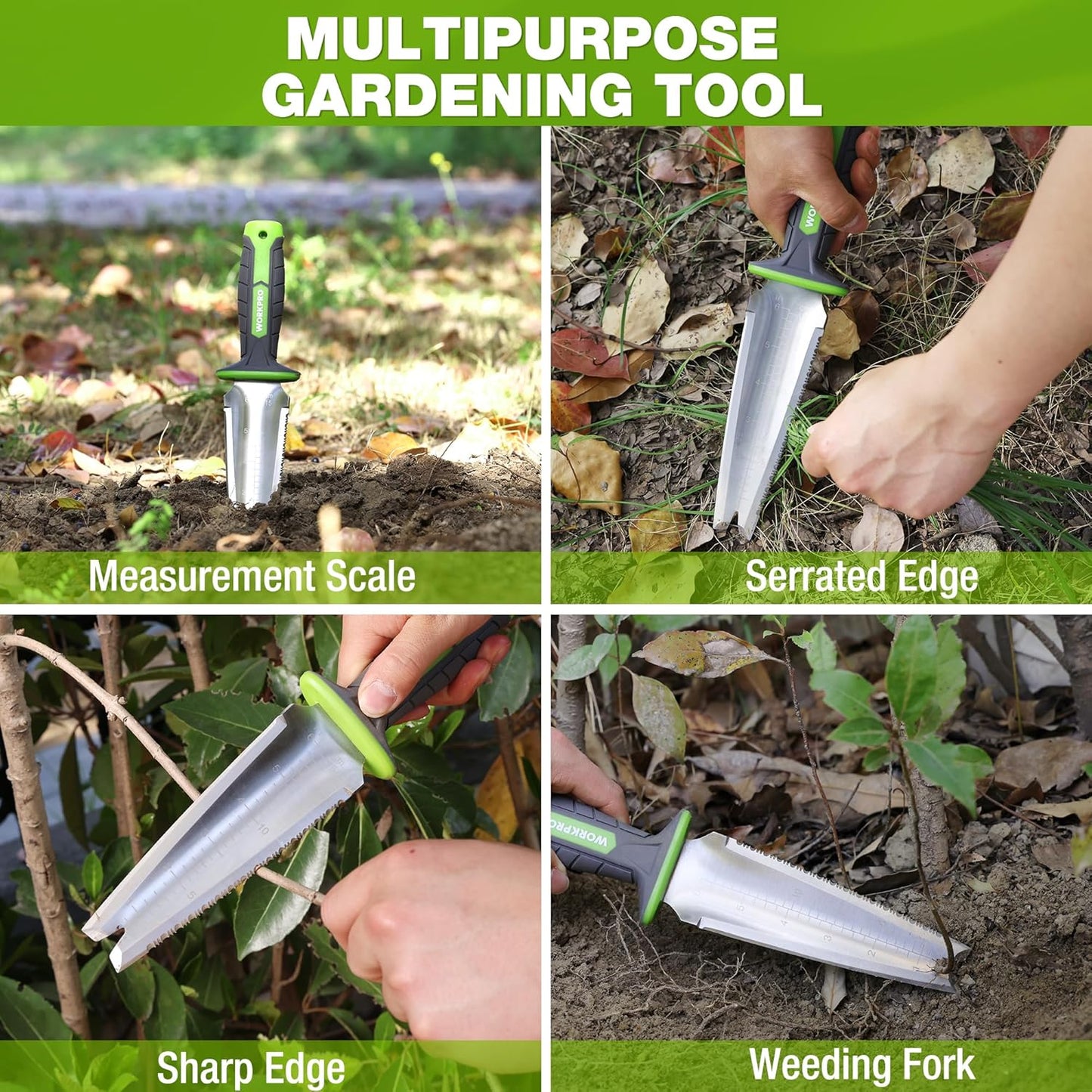 MULTIPURPOSE GARDENING TOOL

WORKPRO

Measurement Scale

WORKPRO

Serrated Edge

Sharp Edge

WORKPRO

Weeding Fork