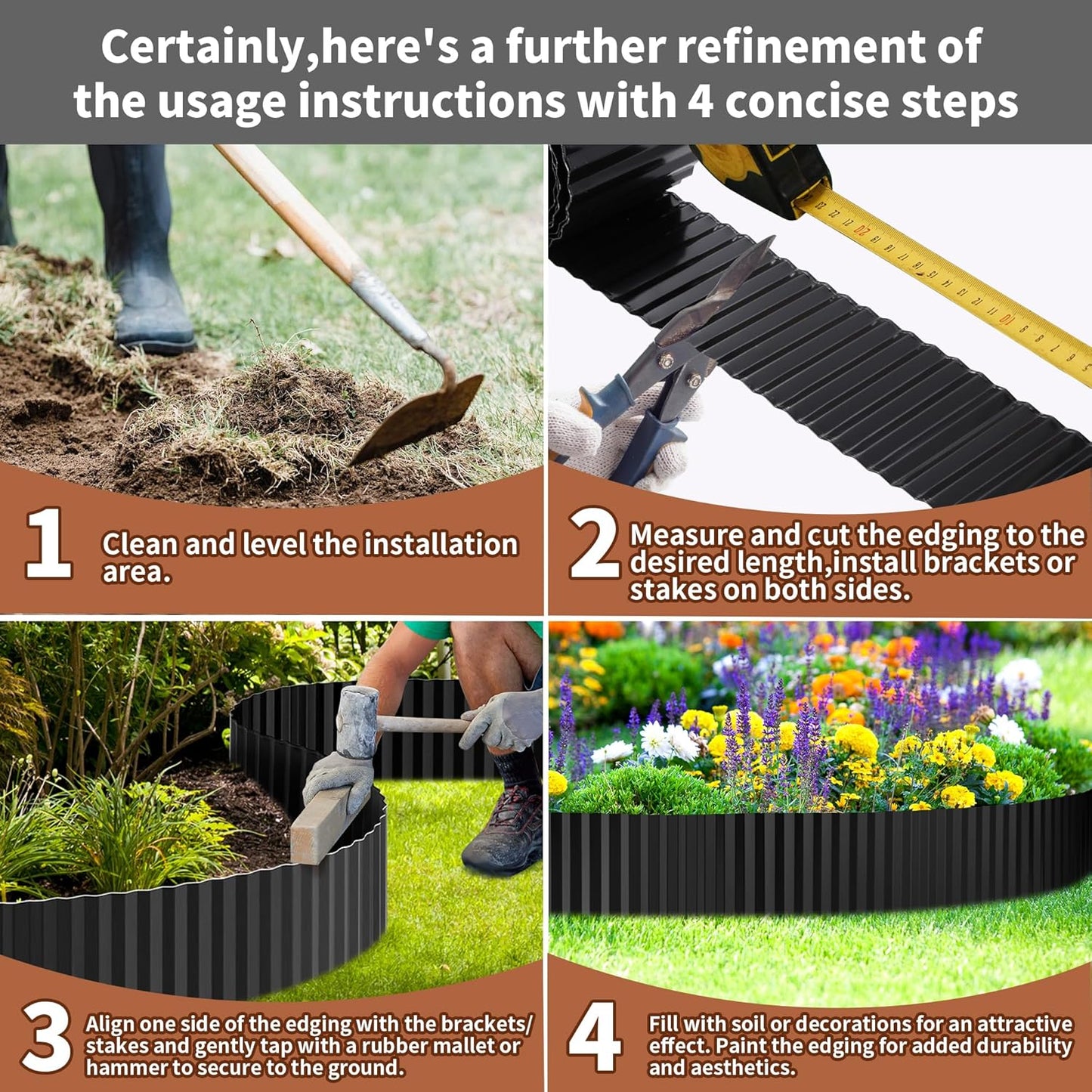 Certainly,here's a further refinement of the usage instructions with 4 concise steps

1 Clean and level the installation area.

2 Measure and cut the edging to the desired length,install brackets or stakes on both sides.

3 Align one side of the edging with the brackets/ stakes and gently tap with a rubber mallet or hammer to secure to the ground.

4 Fill with soil or decorations for an attractive effect. Paint the edging for added durability and aesthetics.