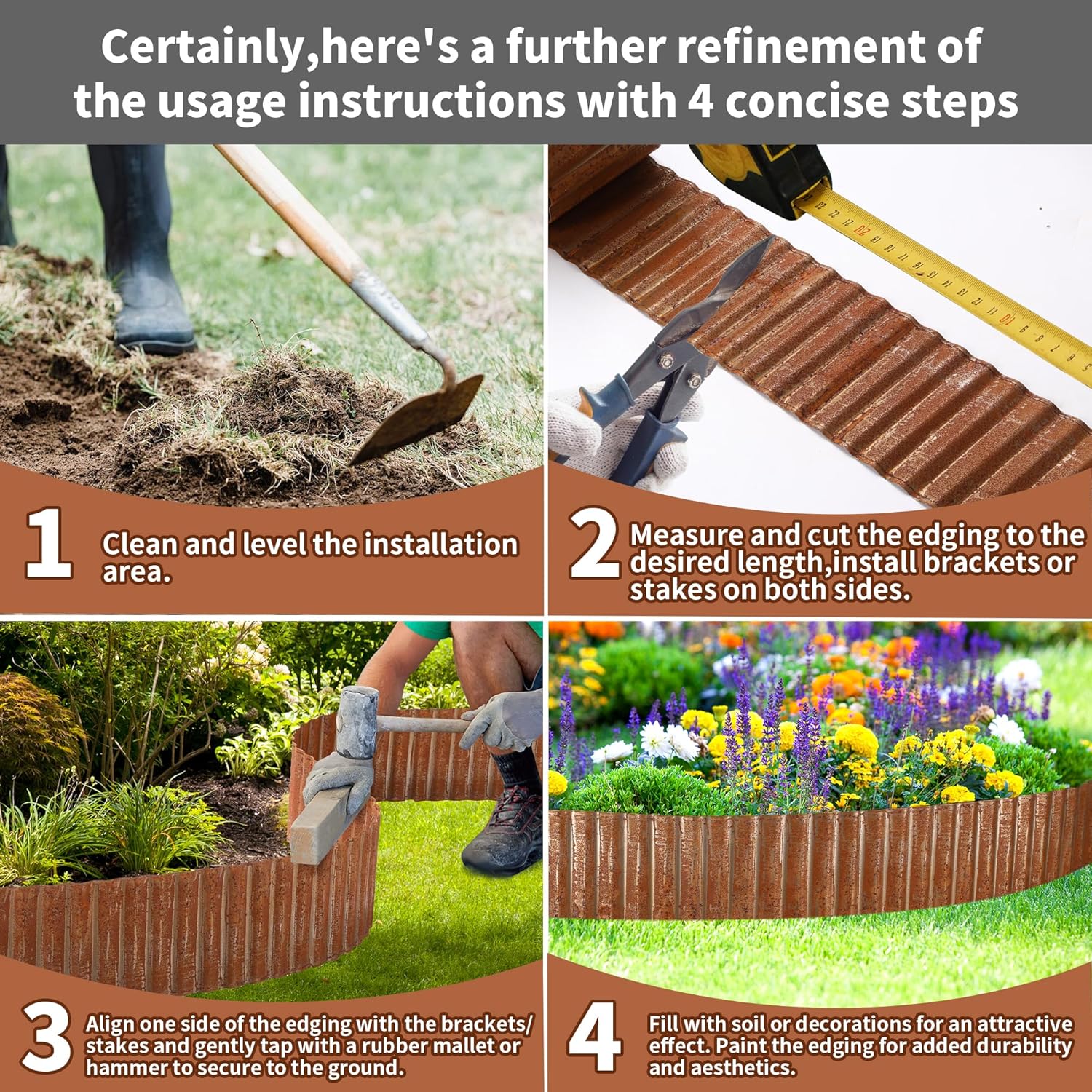 Certainly,here's a further refinement of the usage instructions with 4 concise steps

1 Clean and level the installation area.

2 Measure and cut the edging to the desired length,install brackets or stakes on both sides.

3 Align one side of the edging with the brackets/ stakes and gently tap with a rubber mallet or hammer to secure to the ground.

4 Fill with soil or decorations for an attractive effect. Paint the edging for added durability and aesthetics.