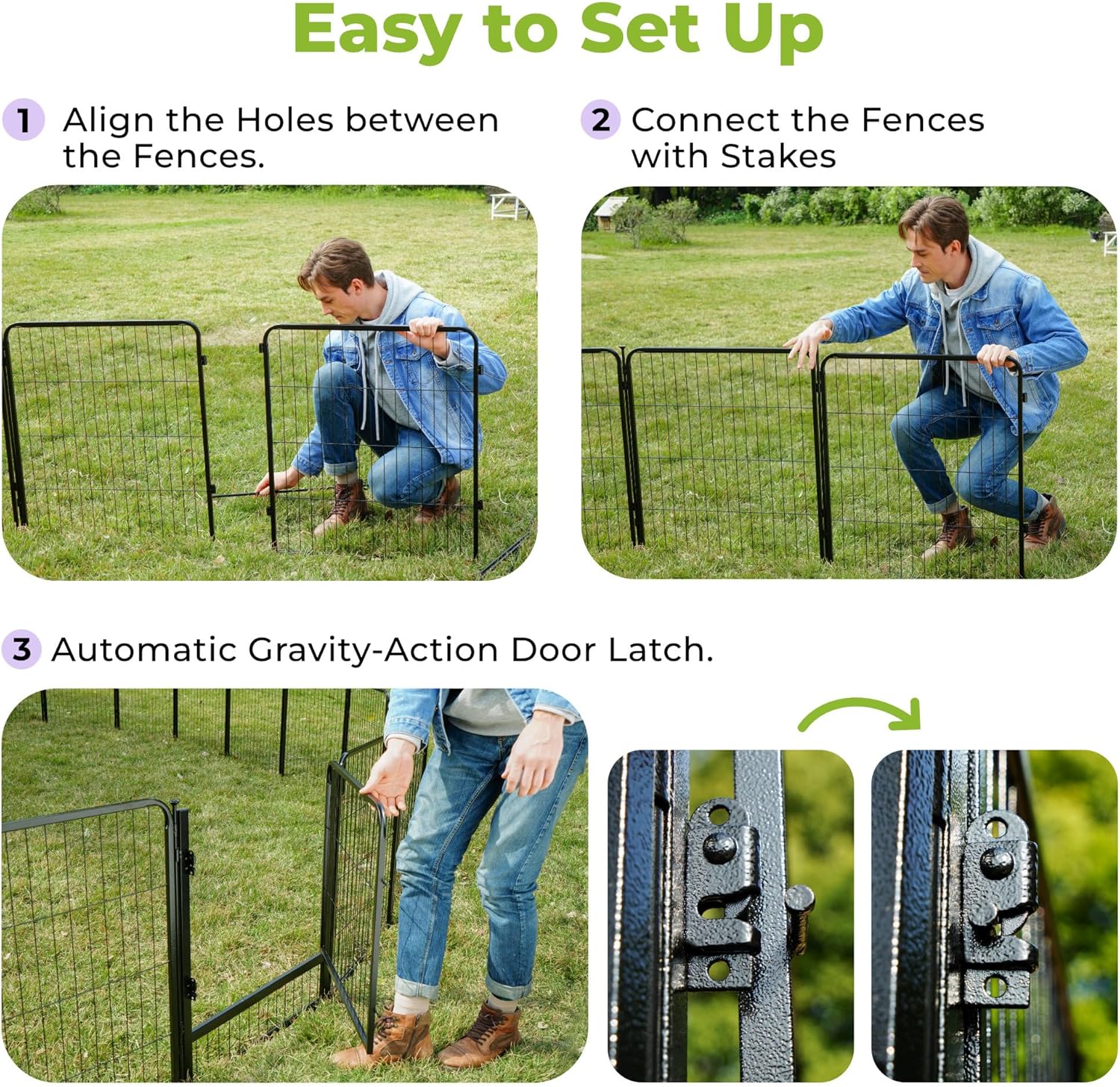 Easy to Set Up

1 Align the Holes between the Fences.

2 Connect the Fences with Stakes

3 Automatic Gravity-Action Door Latch.