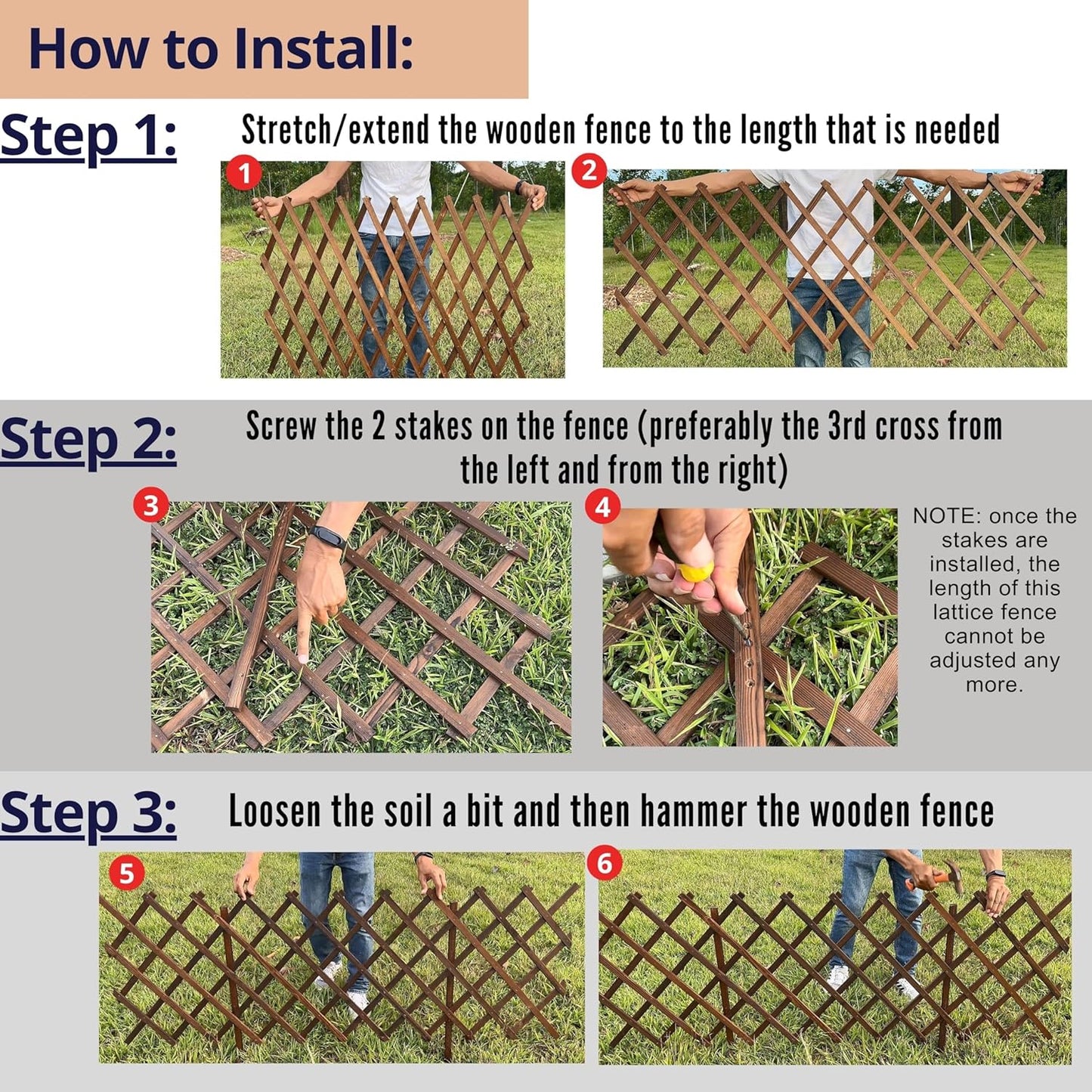 How to Install:

Step 1: Stretch/extend the wooden fence to the length that is needed

1

2

Step 2: Screw the 2 stakes on the fence (preferably the 3rd cross from the left and from the right)

3

4

NOTE: once the stakes are installed, the length of this lattice fence cannot be adjusted any more.

Step 3: Loosen the soil a bit and then hammer the wooden fence

5

6