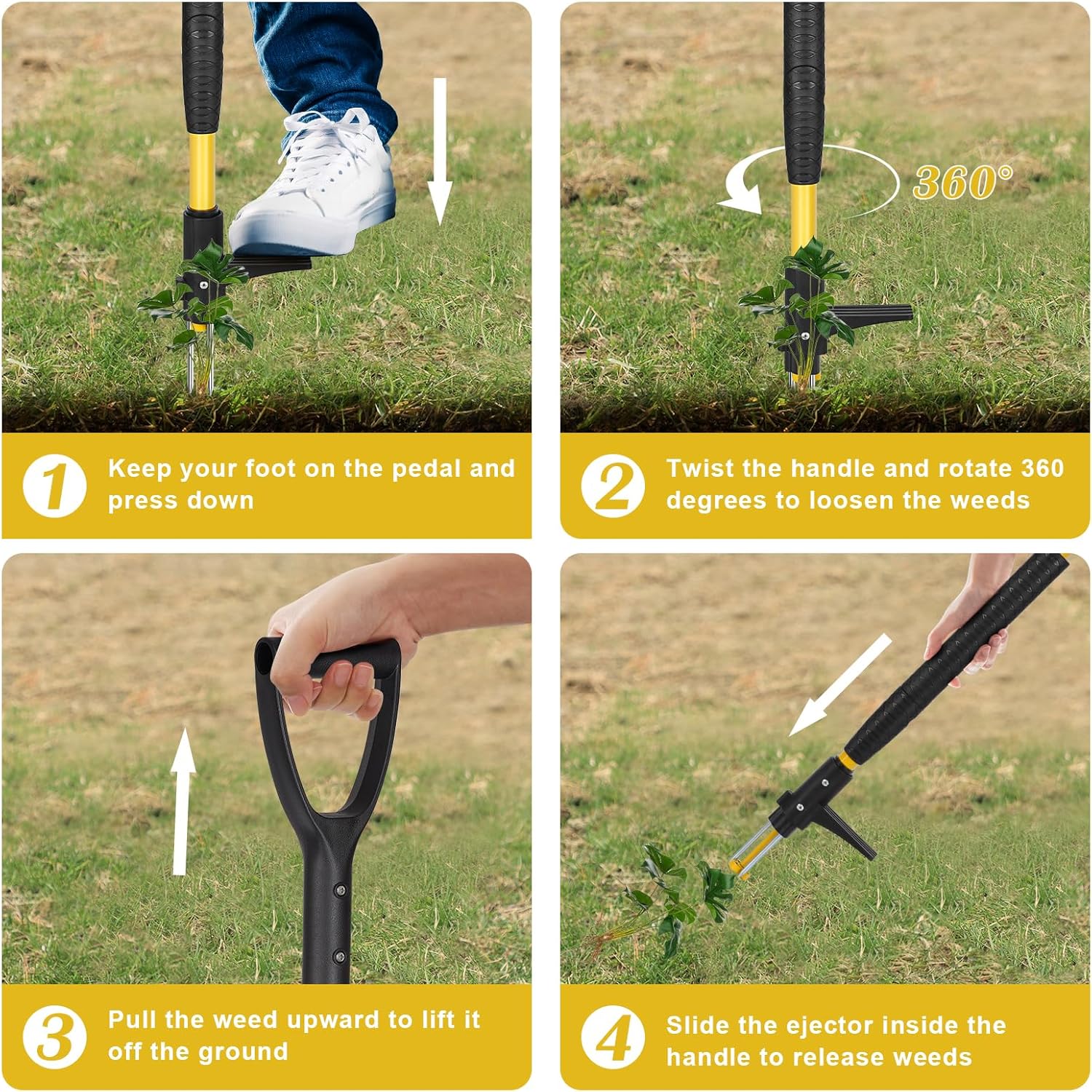 1 Keep your foot on the pedal and press down

360°

2 Twist the handle and rotate 360 degrees to loosen the weeds

3 Pull the weed upward to lift it off the ground

4 Slide the ejector inside the handle to release weeds