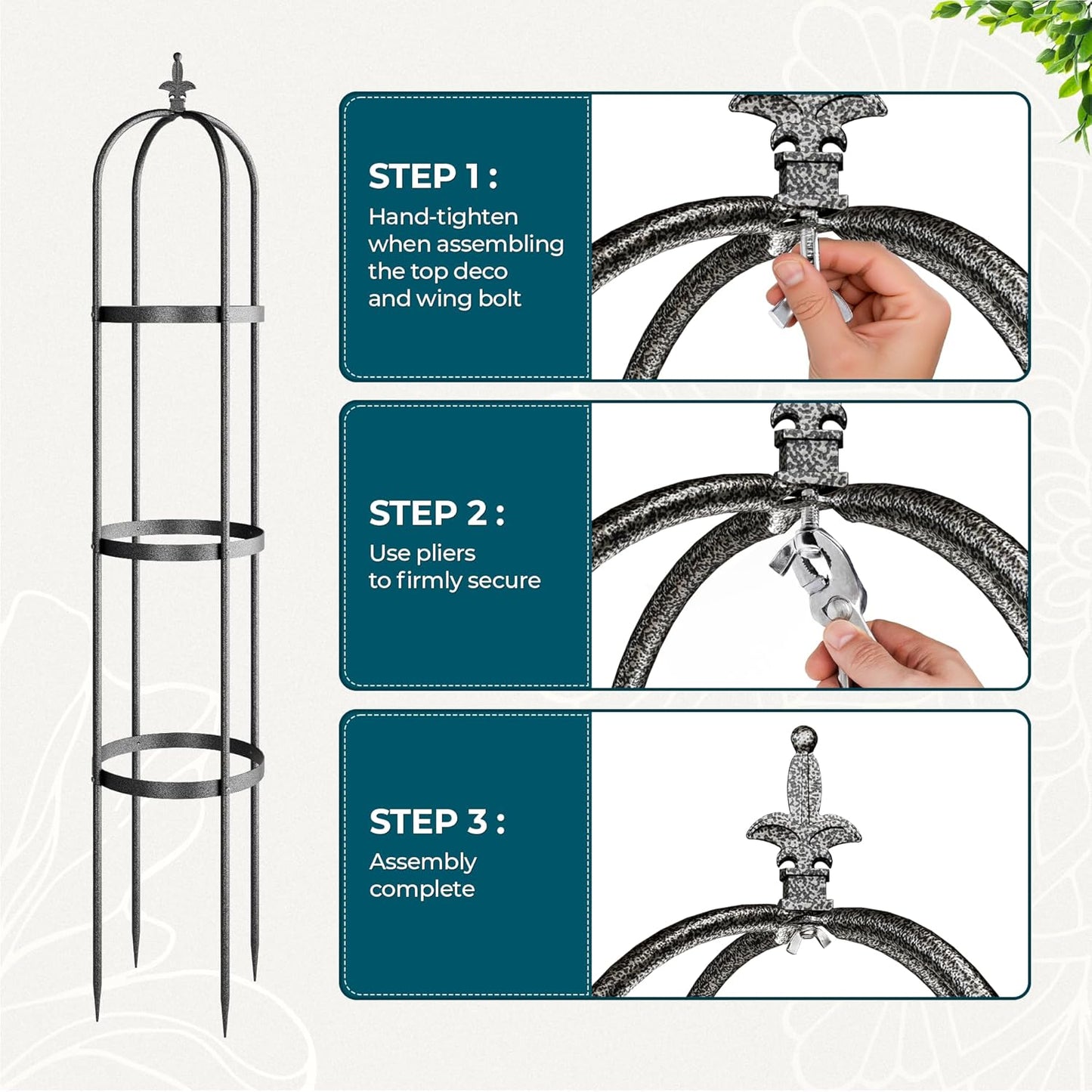 STEP 1 :
Hand-tighten when assembling the top deco and wing bolt

STEP 2 :
Use pliers to firmly secure

STEP 3 :
Assembly complete