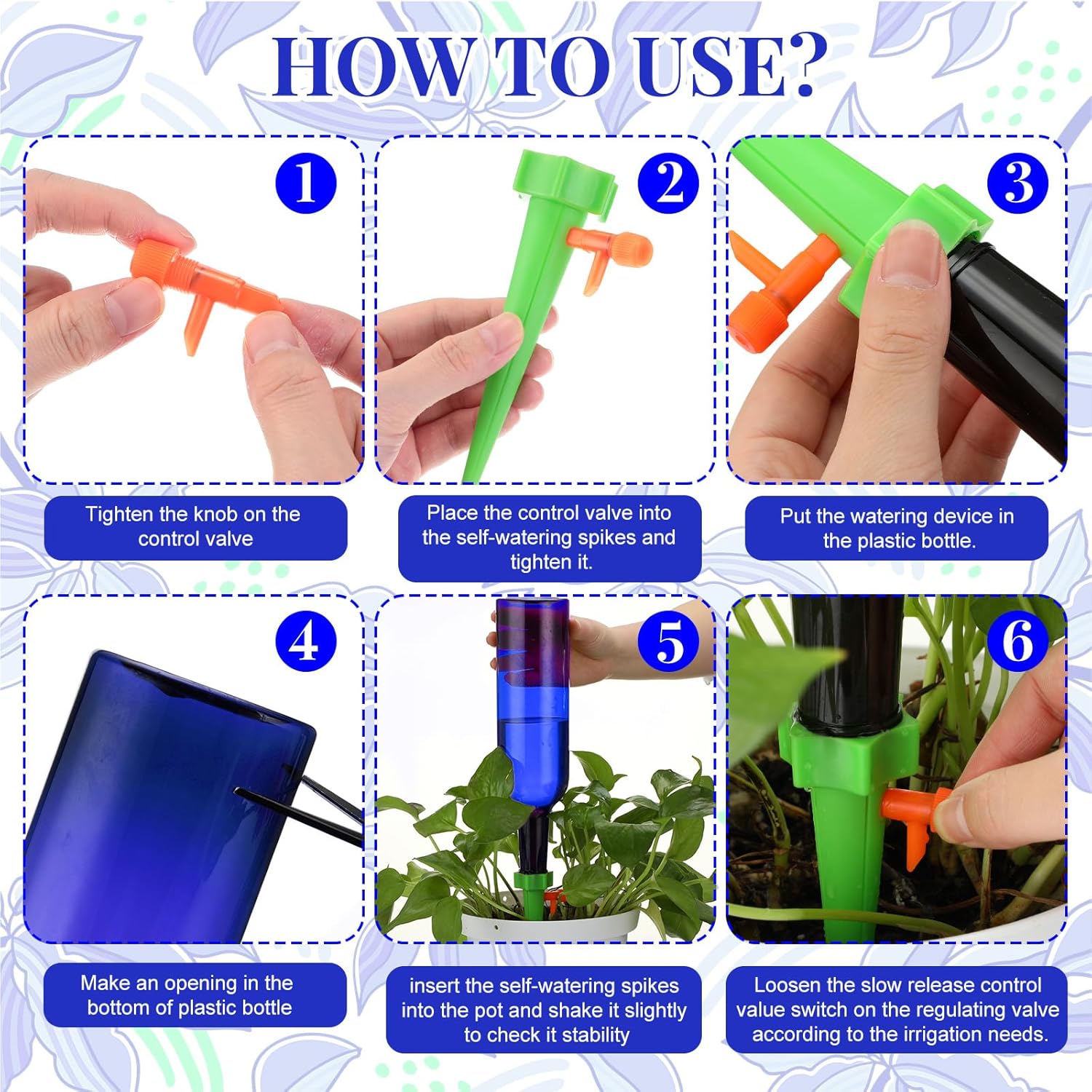 HOW TO USE?

1

Tighten the knob on the control valve

2

Place the control valve into the self-watering spikes and tighten it.

3

Put the watering device in the plastic bottle.

4

Make an opening in the bottom of plastic bottle

5

insert the self-watering spikes into the pot and shake it slightly to check it stability

6

Loosen the slow release control value switch on the regulating valve according to the irrigation needs.