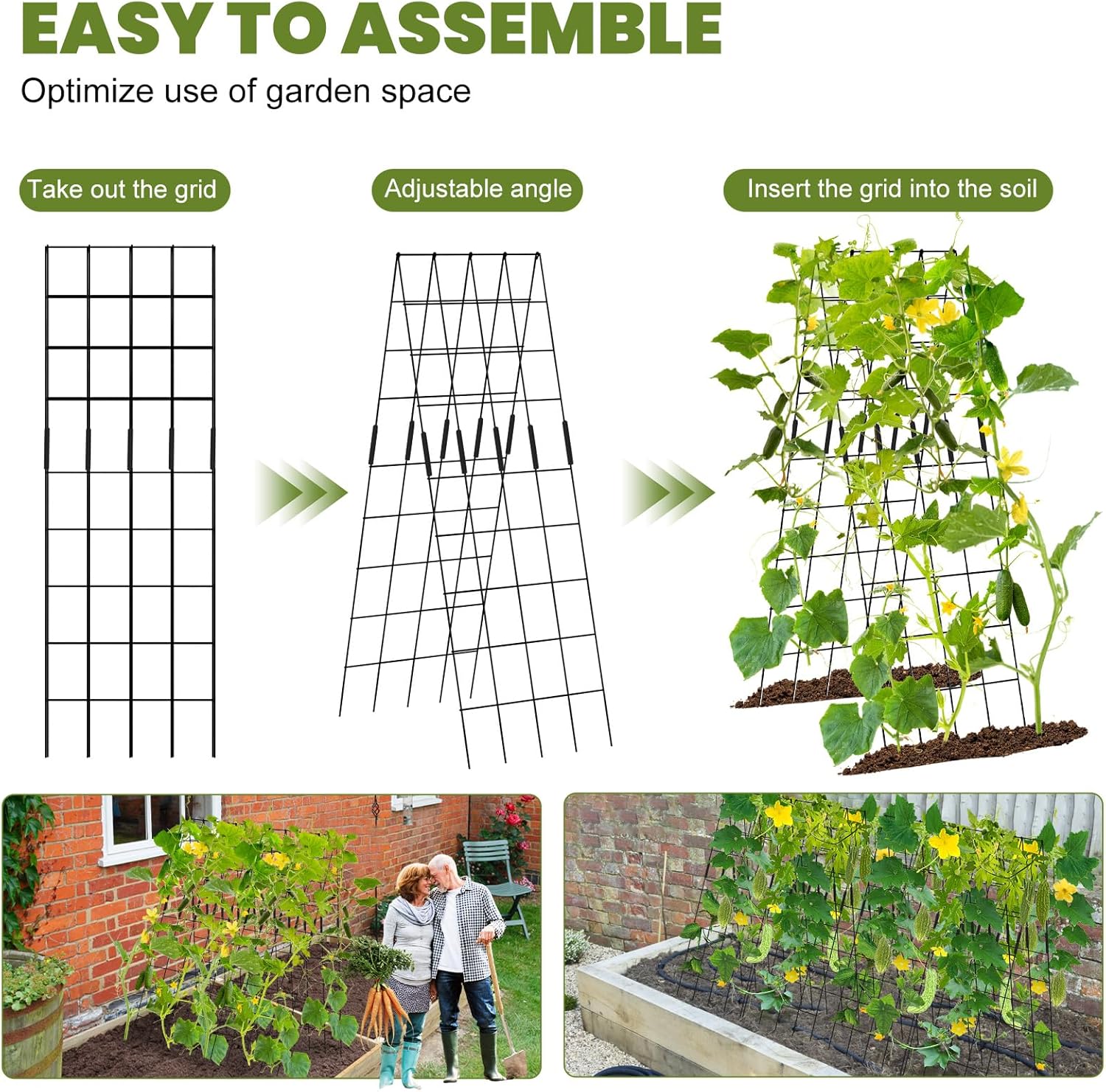 EASY TO ASSEMBLE

Optimize use of garden space

Take out the grid

Adjustable angle

Insert the grid into the soil