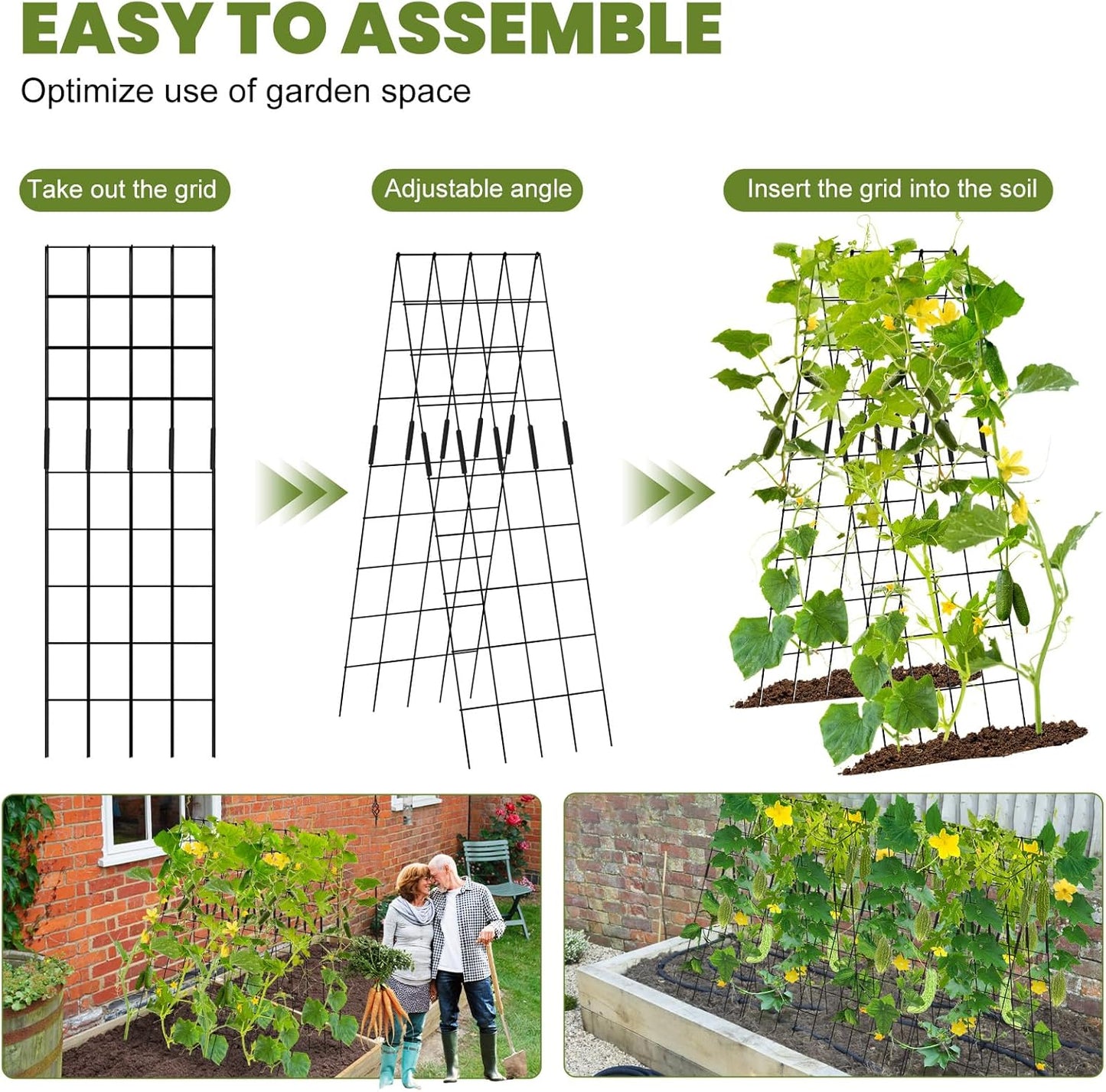 EASY TO ASSEMBLE

Optimize use of garden space

Take out the grid

Adjustable angle

Insert the grid into the soil