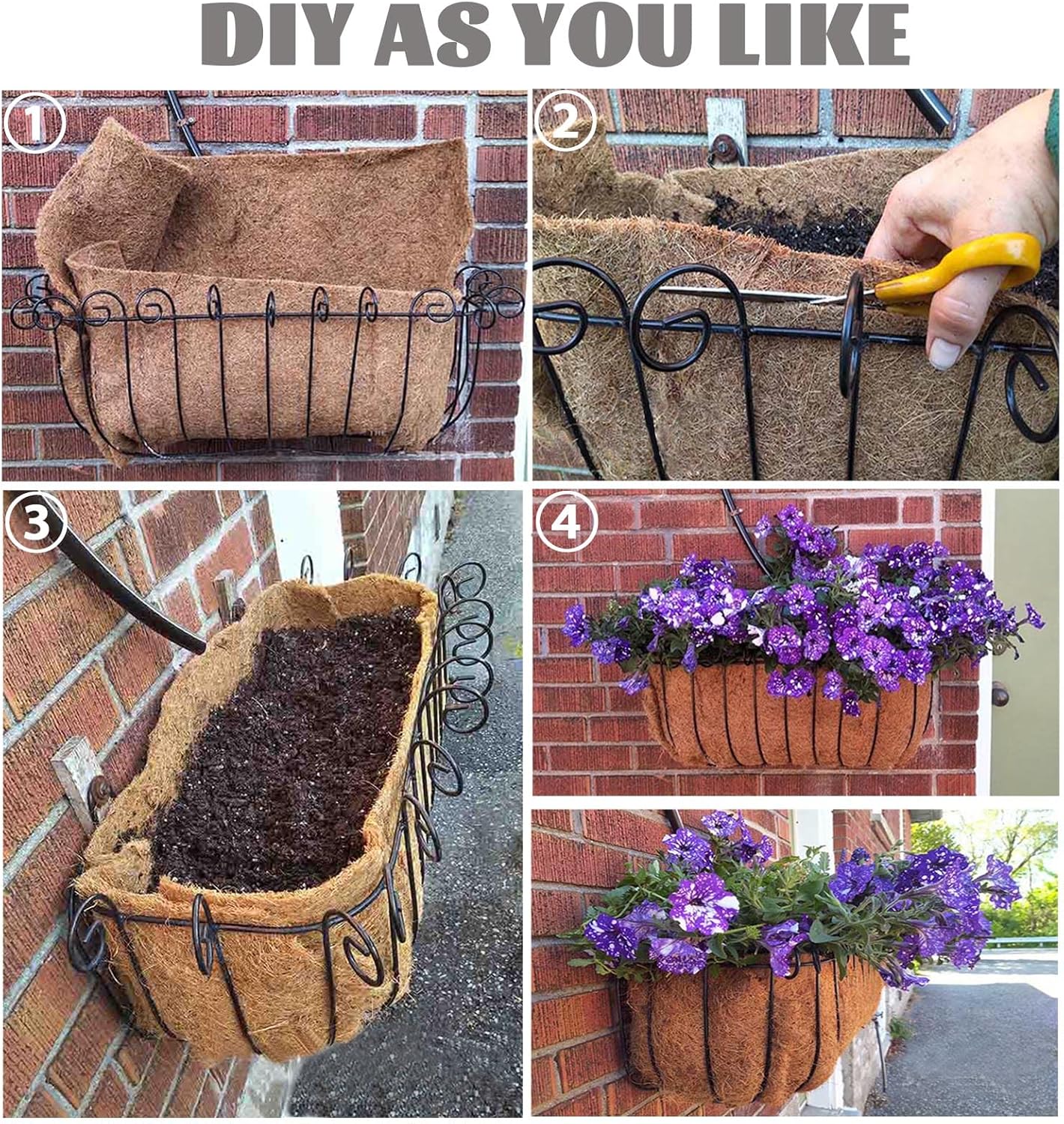 DIY AS YOU LIKE

1

2

3

4