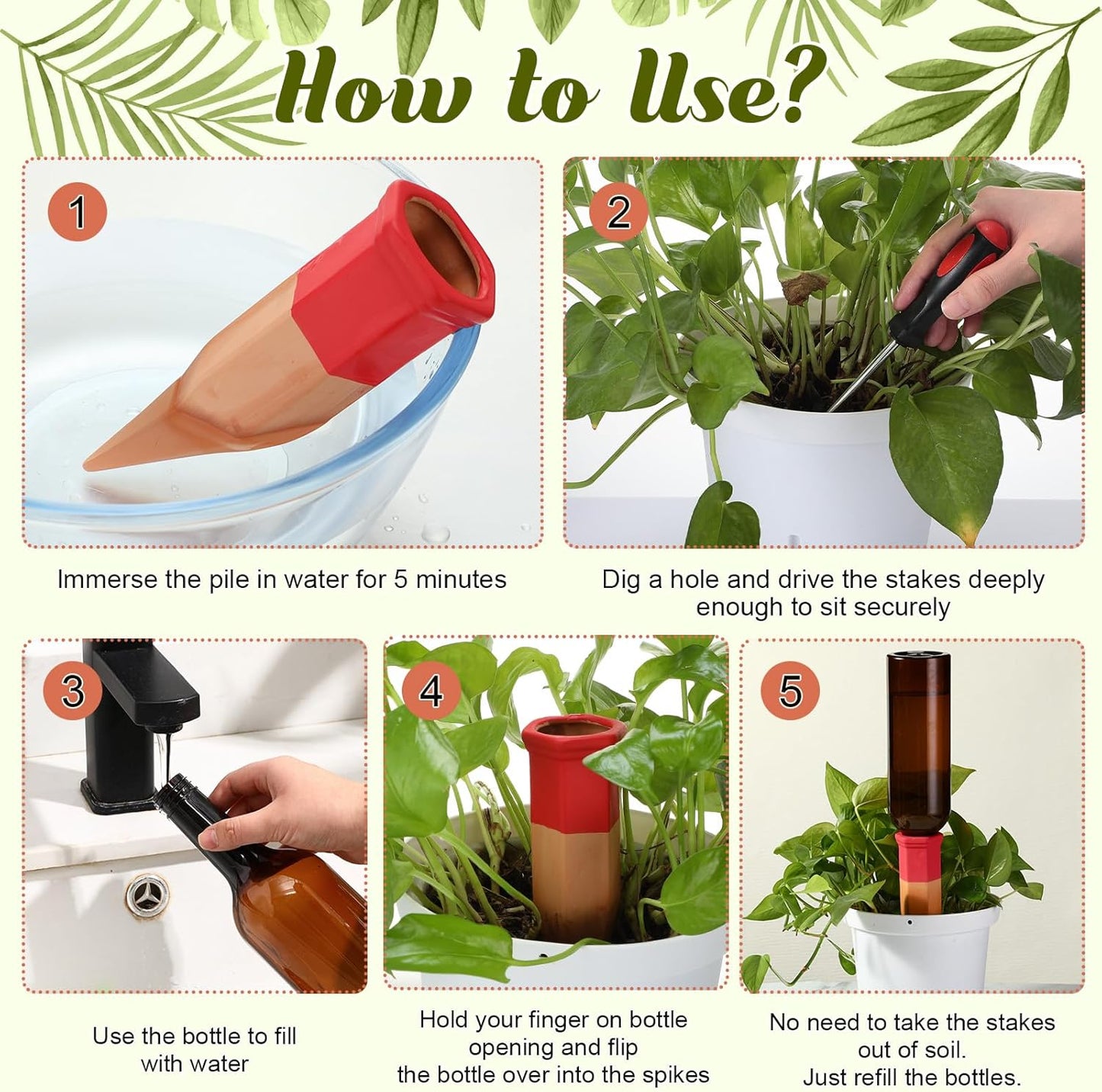 How to Use?

1

Immerse the pile in water for 5 minutes

2

Dig a hole and drive the stakes deeply enough to sit securely

3

Use the bottle to fill with water

4

Hold your finger on bottle opening and flip the bottle over into the spikes

5

No need to take the stakes out of soil. Just refill the bottles.