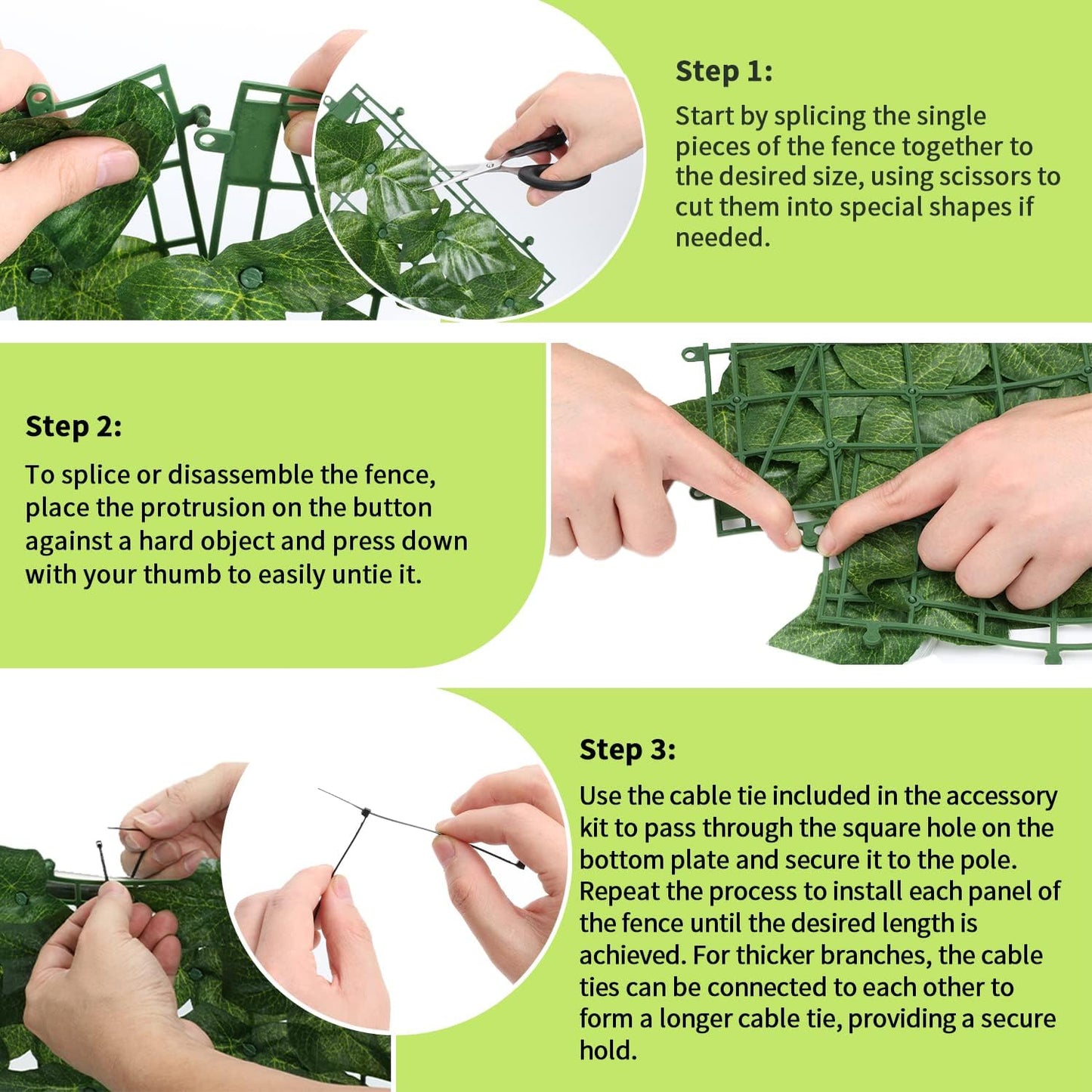 Step 1:

Start by splicing the single pieces of the fence together to the desired size, using scissors to cut them into special shapes if needed.

Step 2:

To splice or disassemble the fence, place the protrusion on the button against a hard object and press down with your thumb to easily untie it.

Step 3:

Use the cable tie included in the accessory kit to pass through the square hole on the bottom plate and secure it to the pole. Repeat the process to install each panel of the fence until the desired length is achieved. For thicker branches, the cable ties can be connected to each other to form a longer cable tie, providing a secure hold.