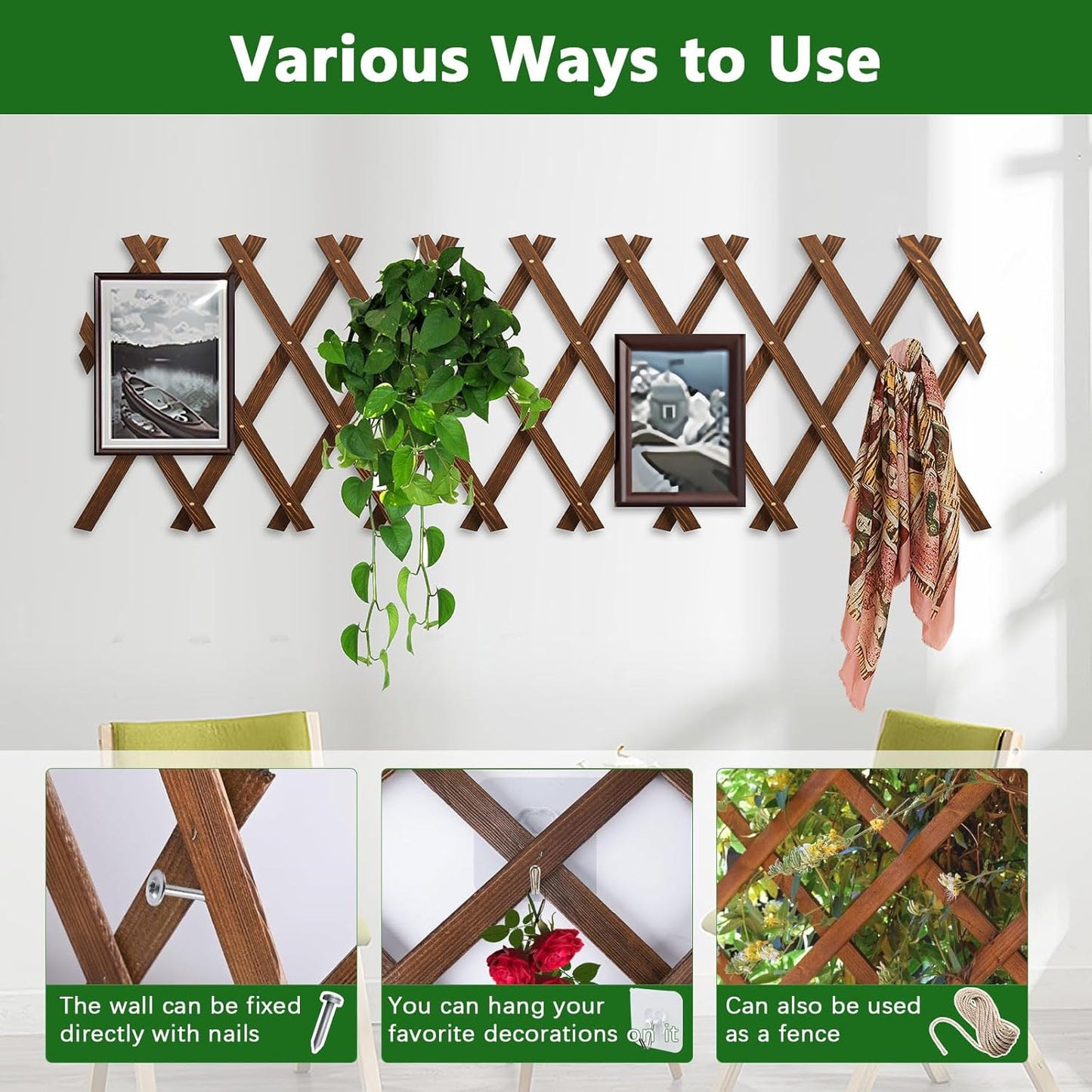 Various Ways to Use

The wall can be fixed directly with nails

You can hang your favorite decorations on it

Can also be used as a fence