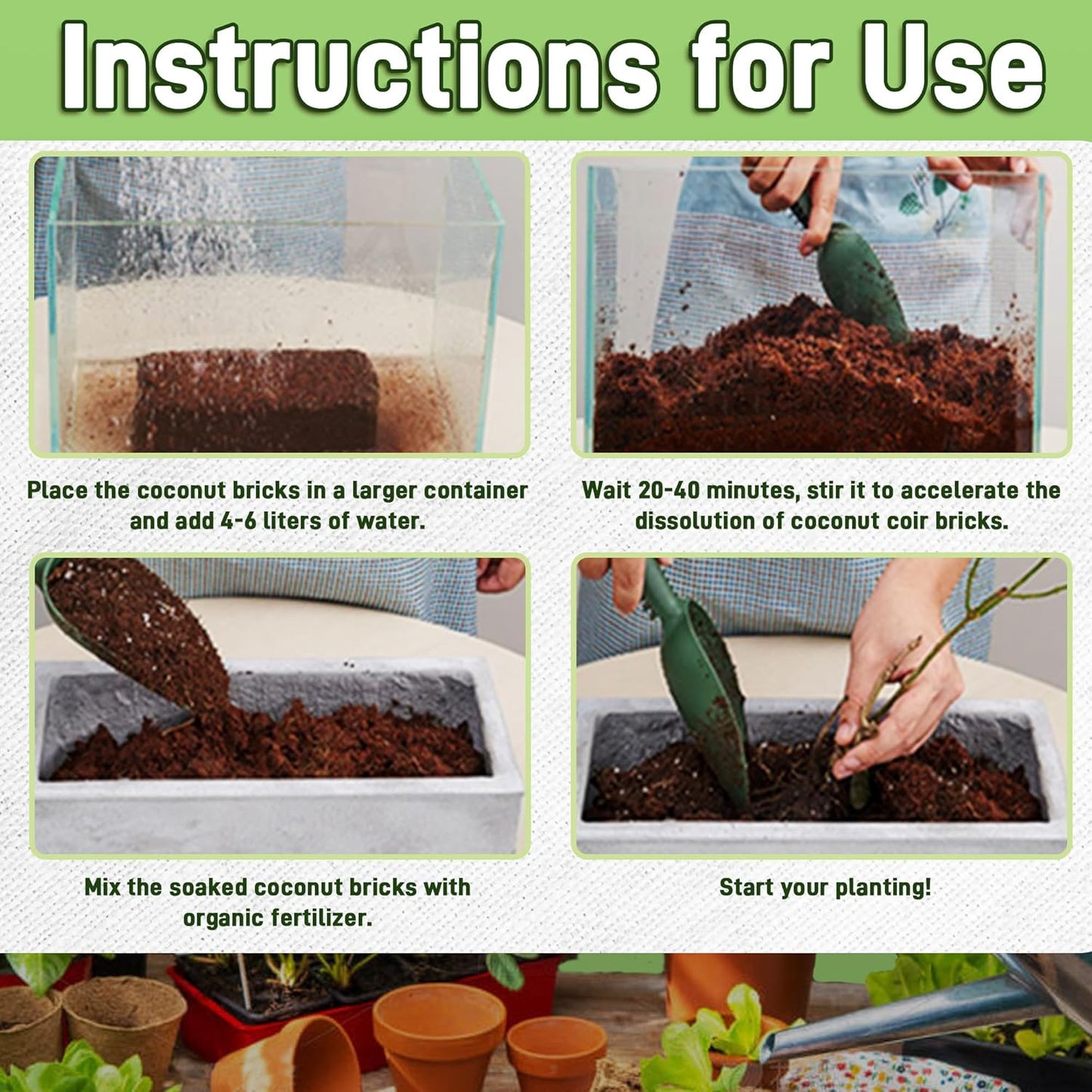 Instructions for Use

Place the coconut bricks in a larger container and add 4-6 liters of water.

Wait 20-40 minutes, stir it to accelerate the dissolution of coconut coir bricks.

Mix the soaked coconut bricks with organic fertilizer.

Start your planting!