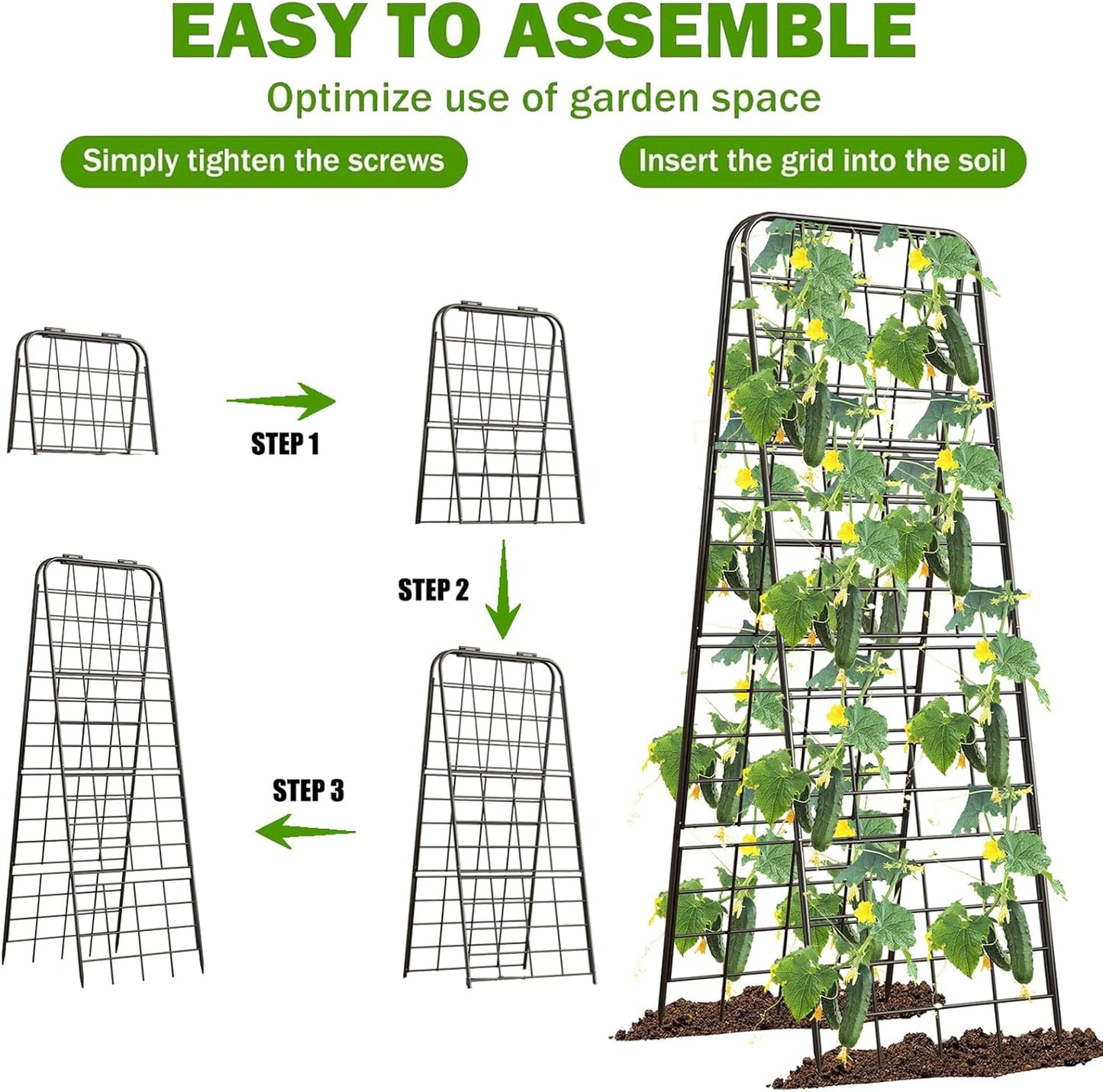 EASY TO ASSEMBLE

Optimize use of garden space

Simply tighten the screws

Insert the grid into the soil

STEP 1

STEP 2

STEP 3