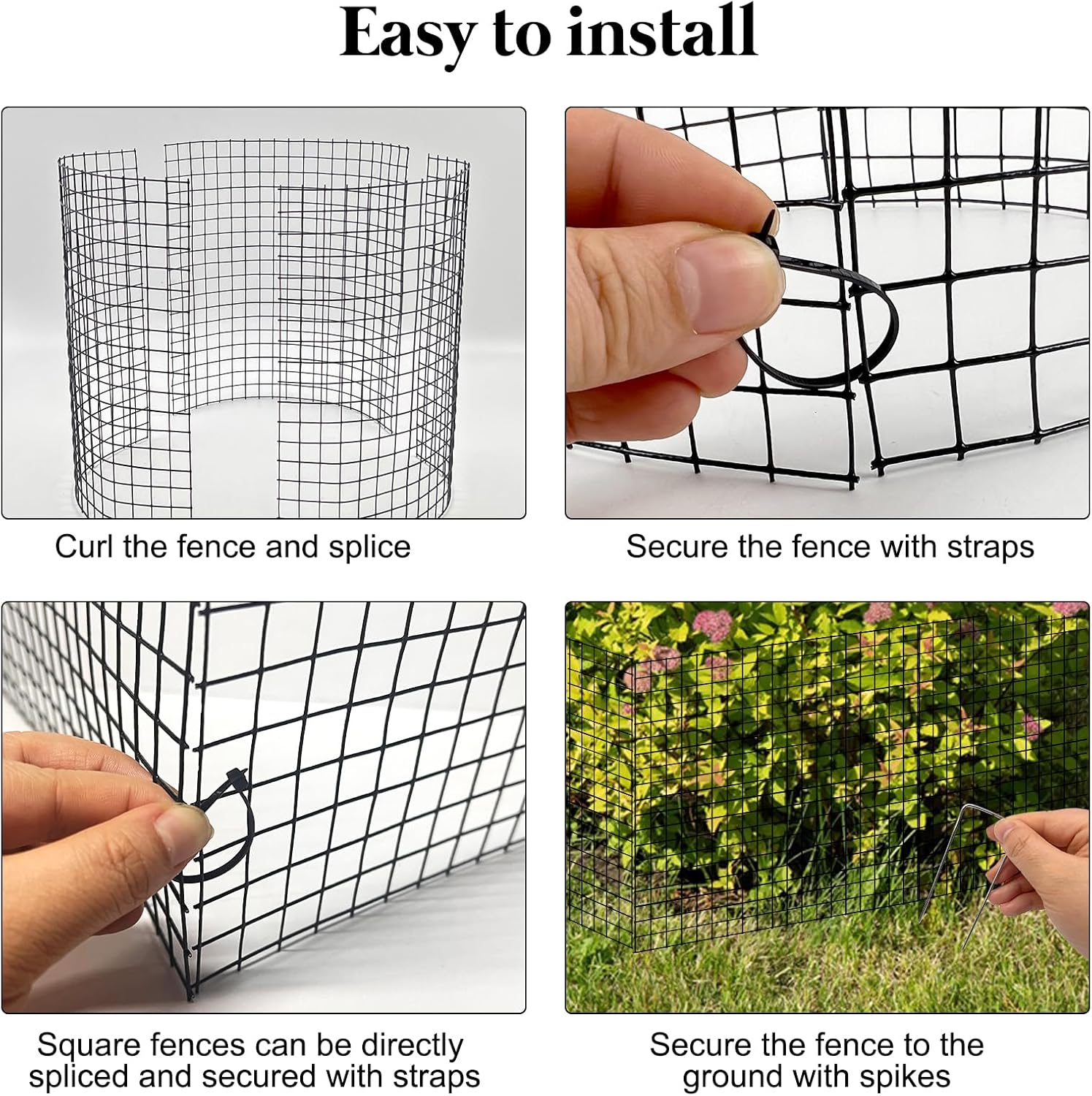 Easy to install

Curl the fence and splice

Secure the fence with straps

Square fences can be directly spliced and secured with straps

Secure the fence to the ground with spikes