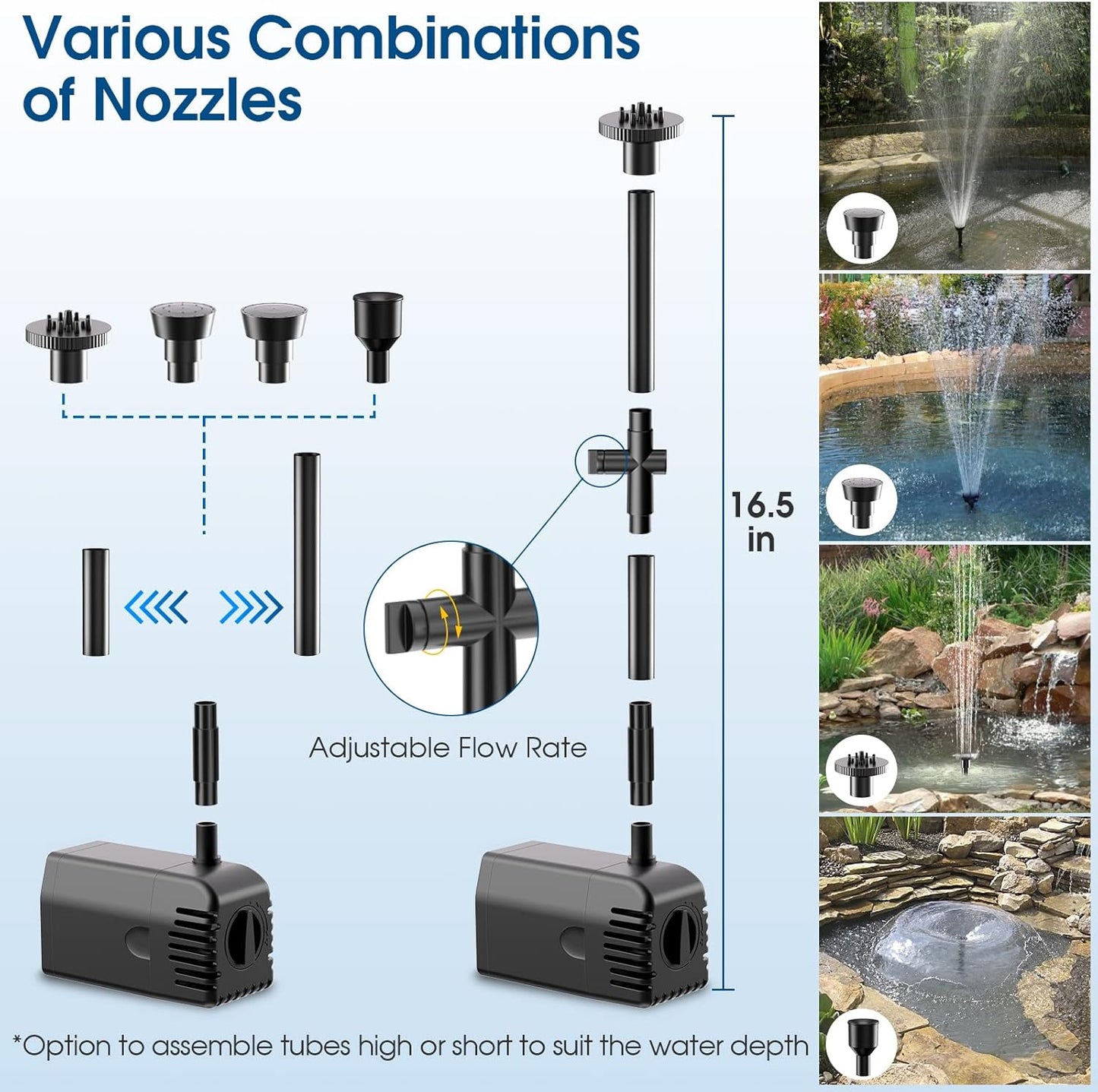 Various Combinations of Nozzles

16.5 in

Adjustable Flow Rate

*Option to assemble tubes high or short to suit the water depth