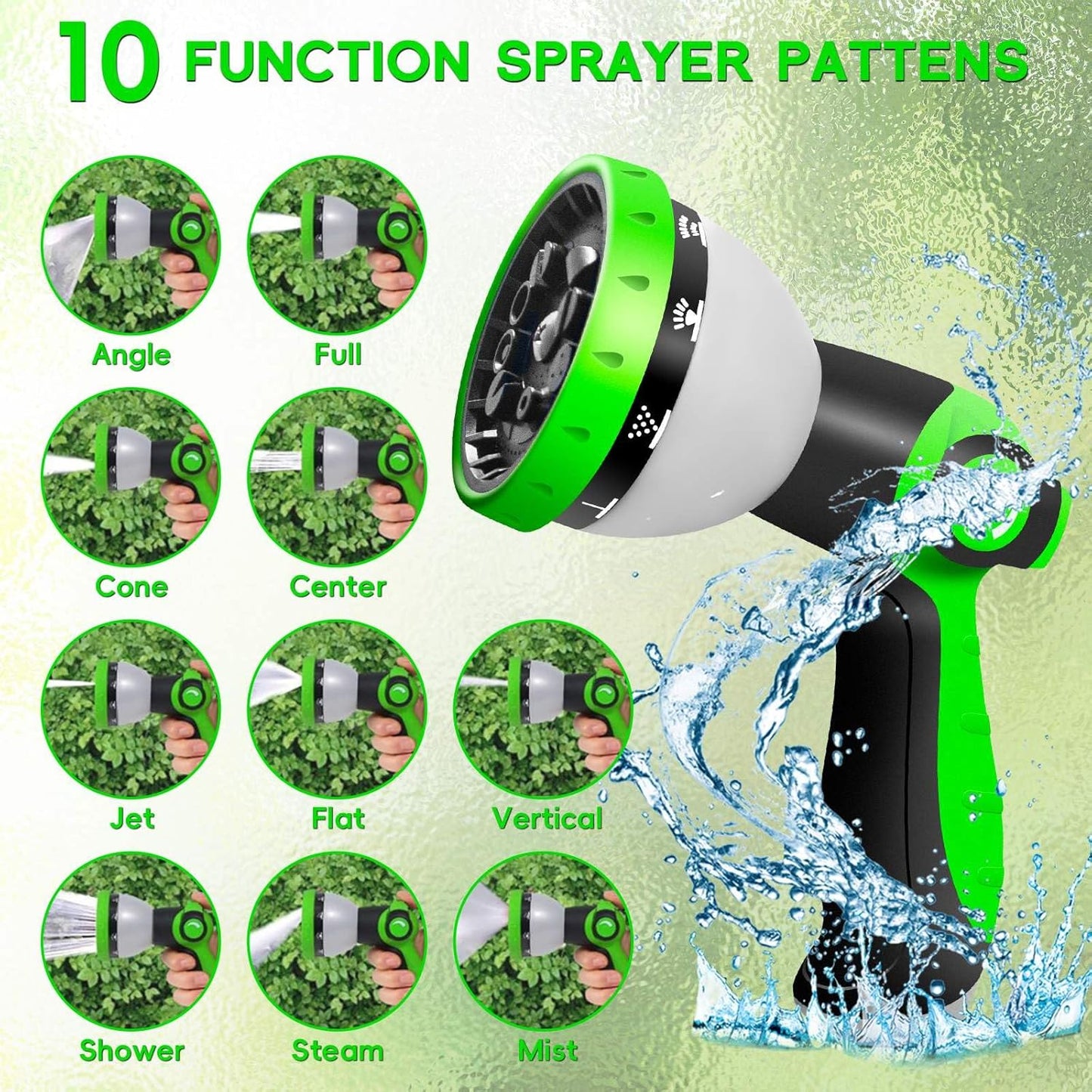 10 FUNCTION SPRAYER PATTENS

Angle
Full
Cone
Center
Jet
Flat
Vertical
Shower
Steam
Mist