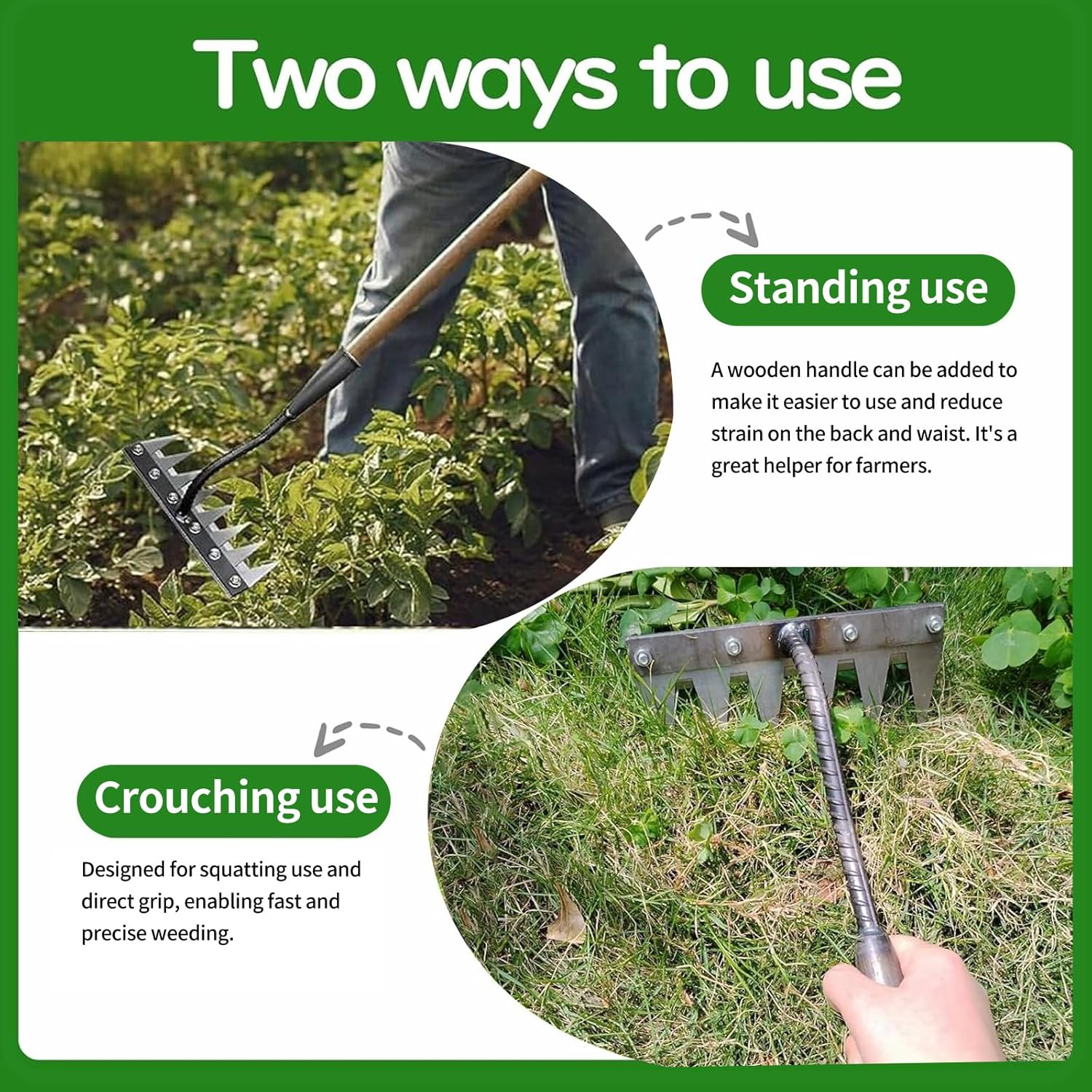 Two ways to use

Standing use

A wooden handle can be added to make it easier to use and reduce strain on the back and waist. It's a great helper for farmers.

Crouching use

Designed for squatting use and direct grip, enabling fast and precise weeding.