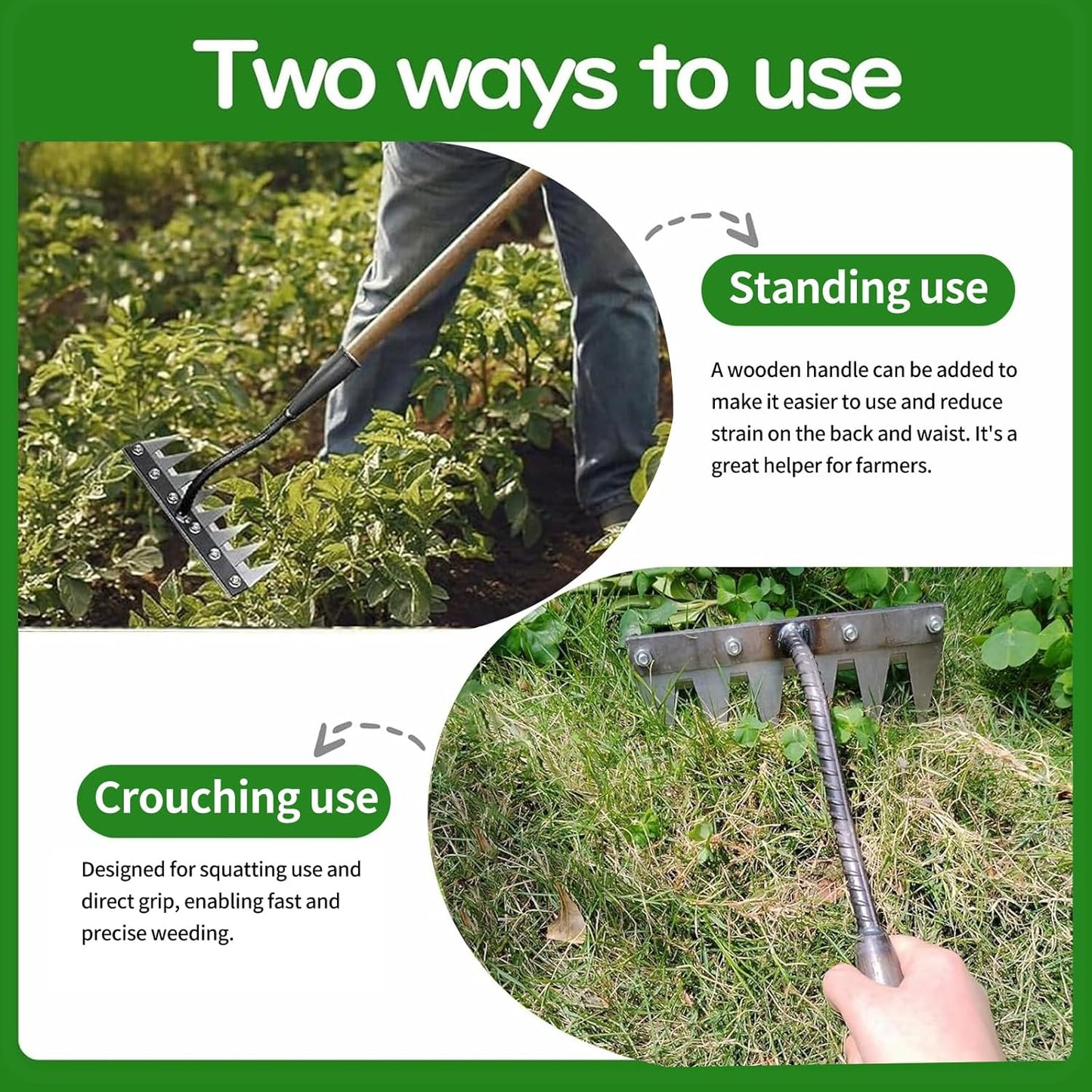 Two ways to use

Standing use

A wooden handle can be added to make it easier to use and reduce strain on the back and waist. It's a great helper for farmers.

Crouching use

Designed for squatting use and direct grip, enabling fast and precise weeding.