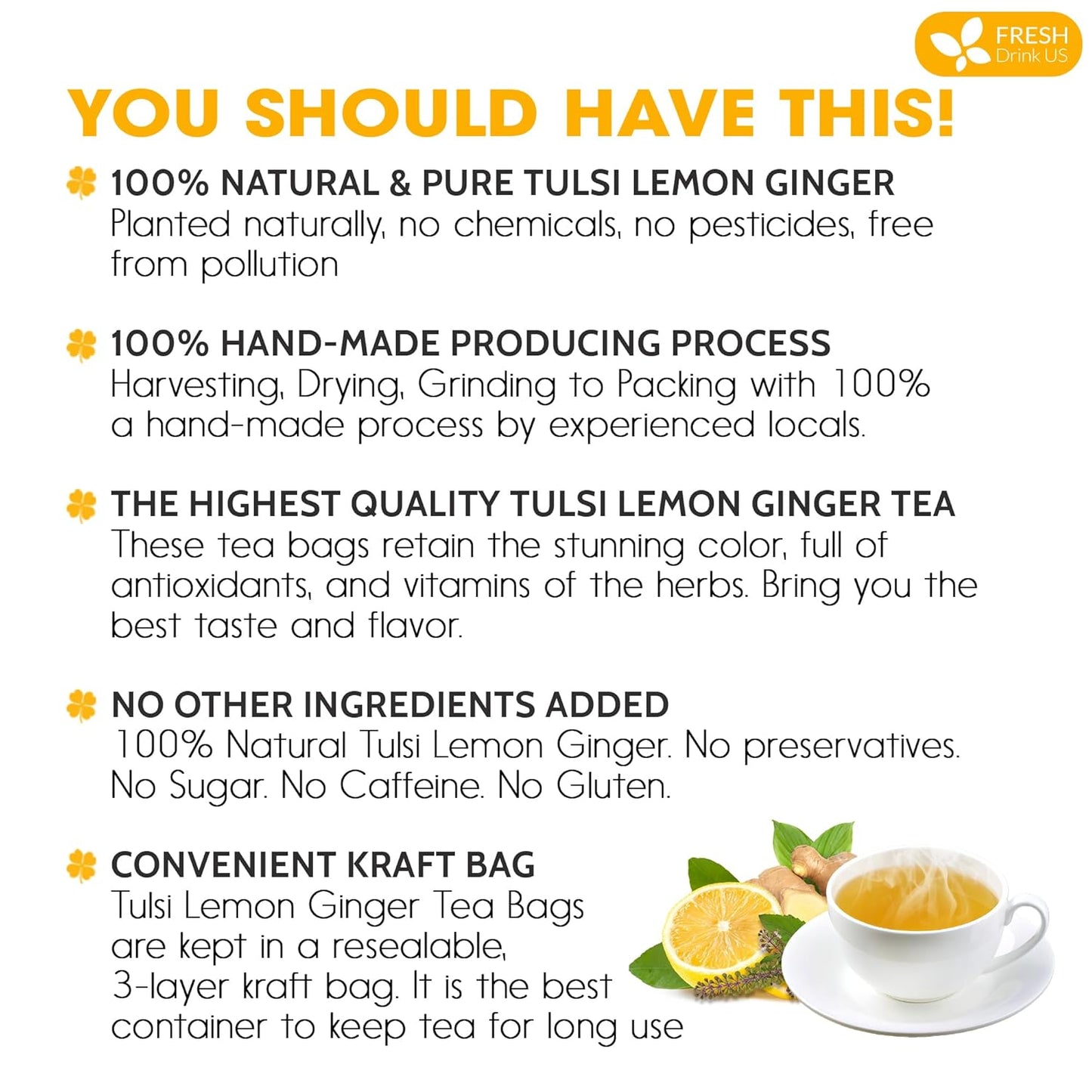 FRESH
Drink US

YOU SHOULD HAVE THIS!

100% NATURAL & PURE TULSI LEMON GINGER
Planted naturally, no chemicals, no pesticides, free from pollution

100% HAND-MADE PRODUCING PROCESS
Harvesting, Drying, Grinding to Packing with 100% a hand-made process by experienced locals.

THE HIGHEST QUALITY TULSI LEMON GINGER TEA
These tea bags retain the stunning color, full of antioxidants, and vitamins of the herbs. Bring you the best taste and flavor.

NO OTHER INGREDIENTS ADDED
100% Natural Tulsi Lemon Ginger. No preservatives. No Sugar. No Caffeine. No Gluten.

CONVENIENT KRAFT BAG
Tulsi Lemon Ginger Tea Bags are kept in a resealable, 3-layer kraft bag. It is the best container to keep tea for long use