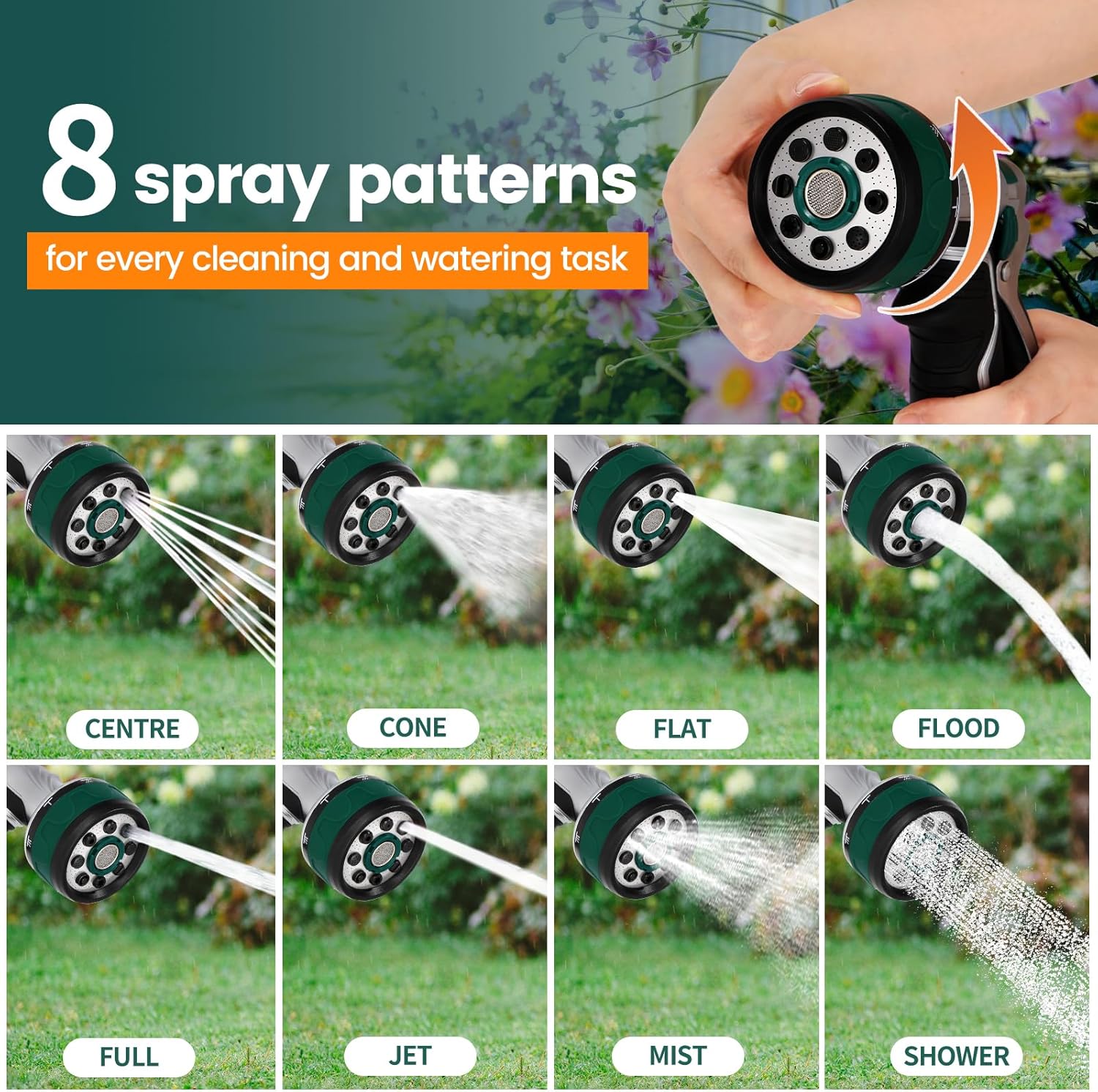 8 spray patterns

for every cleaning and watering task

CENTRE

CONE

FLAT

FLOOD

FULL

JET

MIST

SHOWER