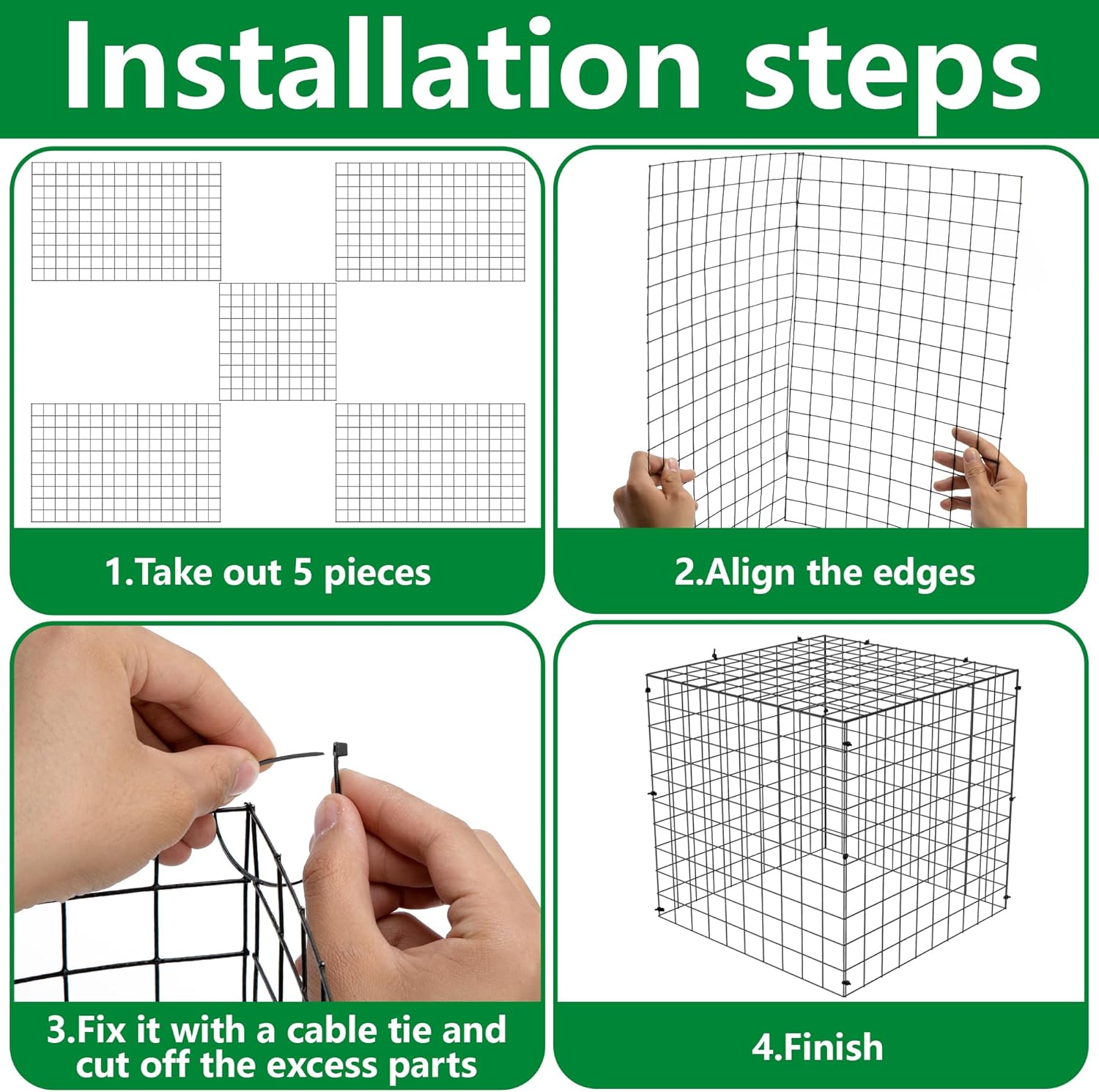 Installation steps

1.Take out 5 pieces

2.Align the edges

3.Fix it with a cable tie and cut off the excess parts

4.Finish