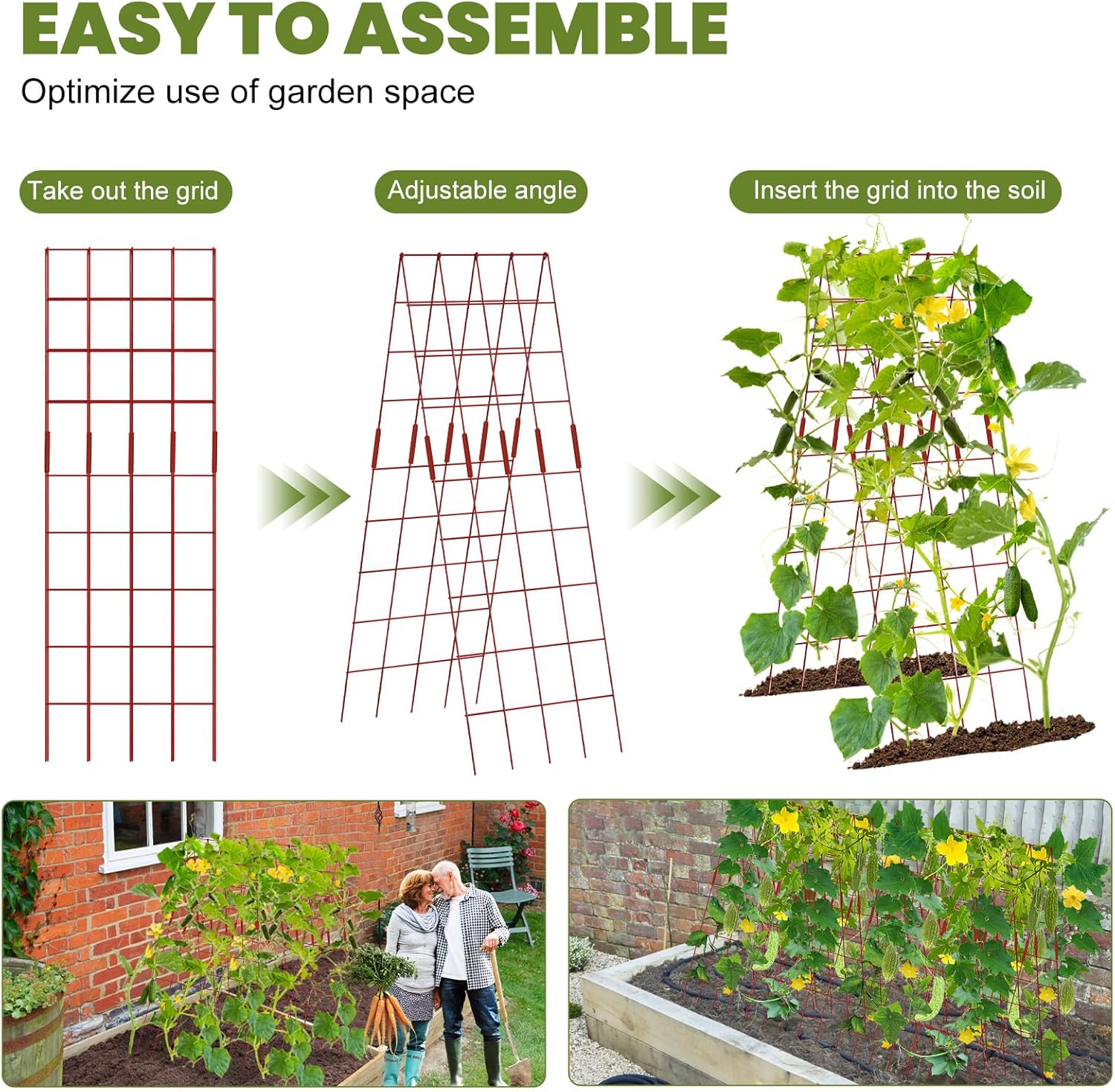 EASY TO ASSEMBLE

Optimize use of garden space

Take out the grid

Adjustable angle

Insert the grid into the soil