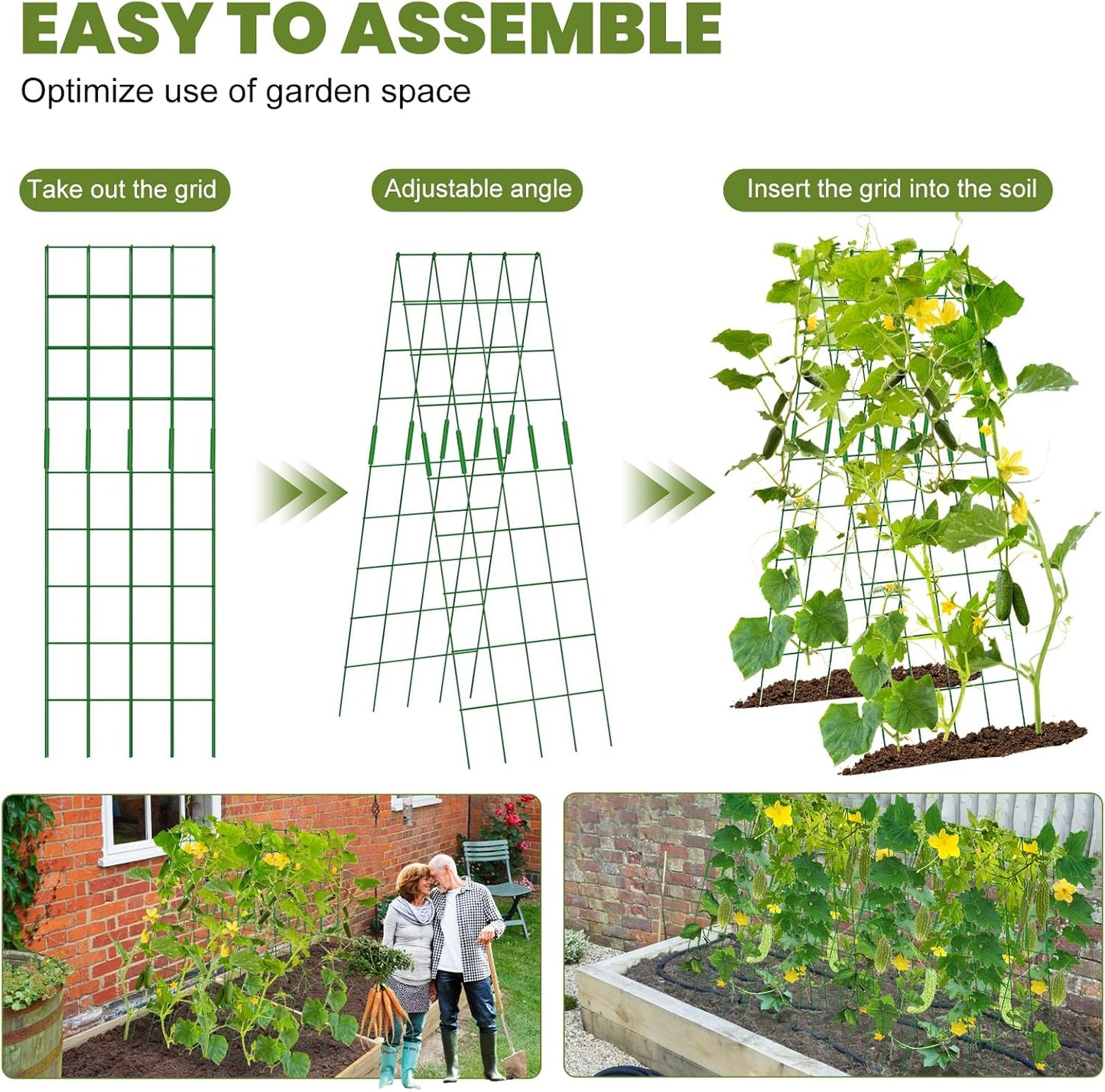 EASY TO ASSEMBLE

Optimize use of garden space

Take out the grid

Adjustable angle

Insert the grid into the soil