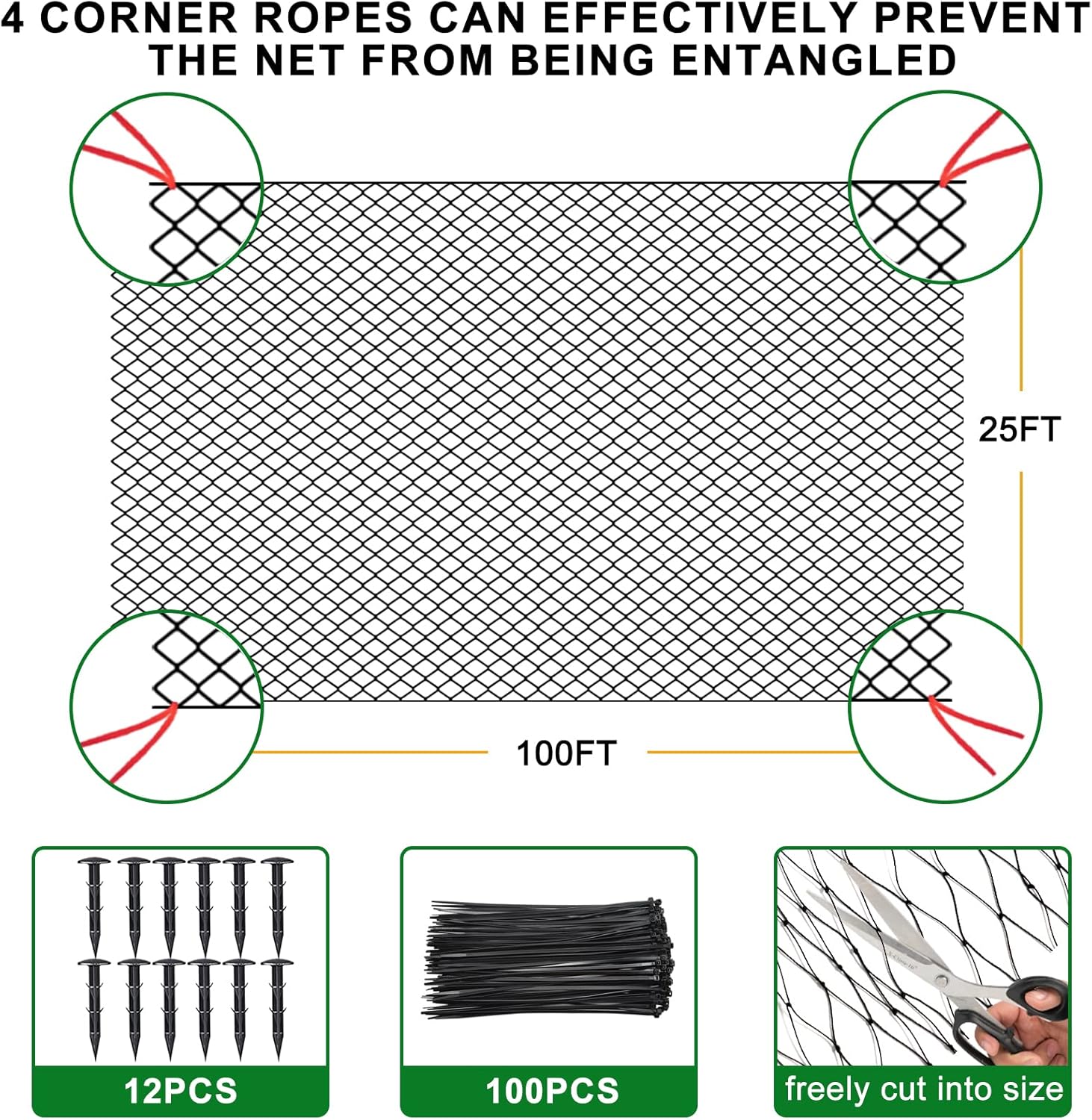 4 CORNER ROPES CAN EFFECTIVELY PREVENT THE NET FROM BEING ENTANGLED

25FT

100FT

12PCS

100PCS

freely cut into size