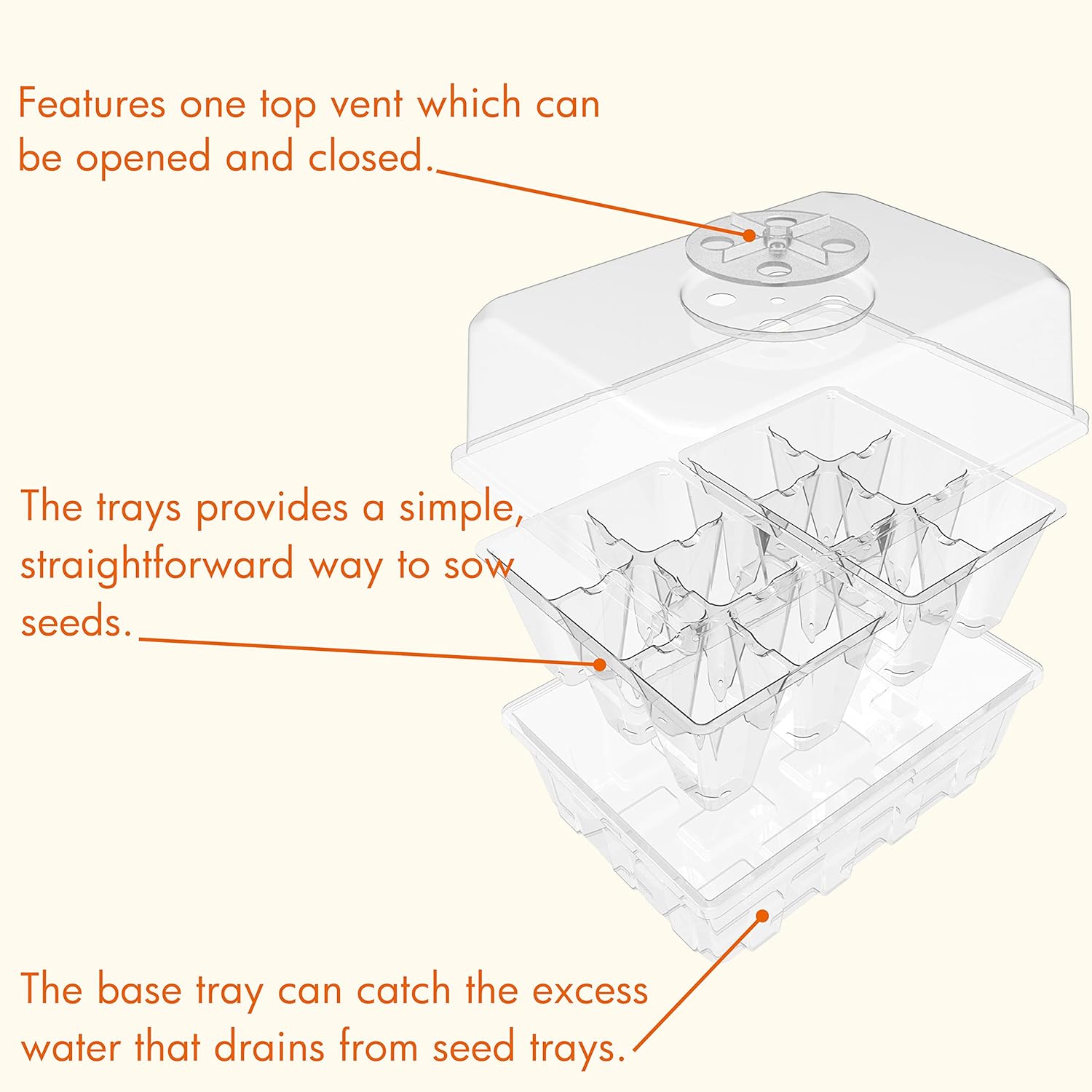 Features one top vent which can be opened and closed.

The trays provides a simple, straightforward way to sow seeds.

The base tray can catch the excess water that drains from seed trays.