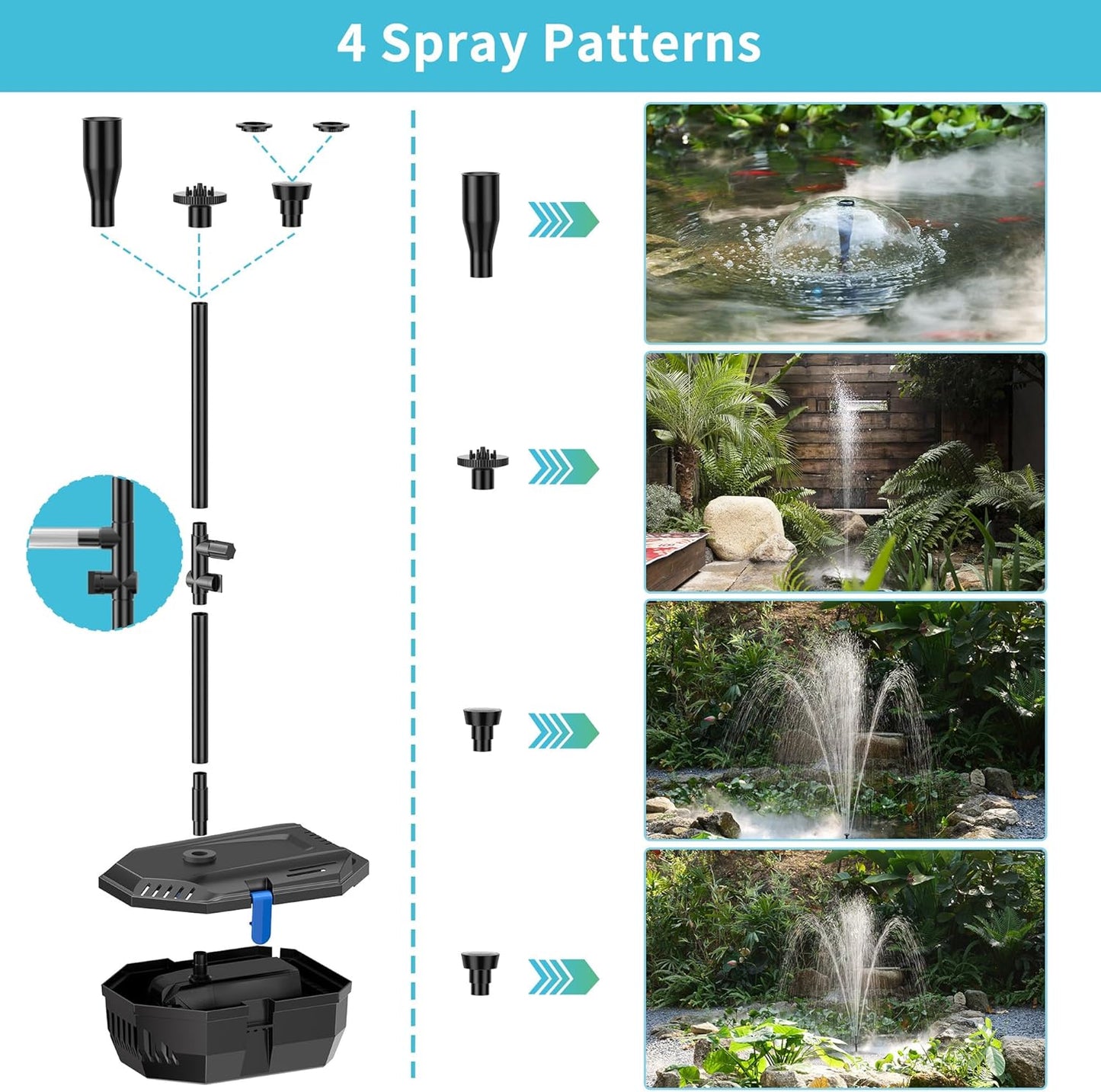 4 Spray Patterns