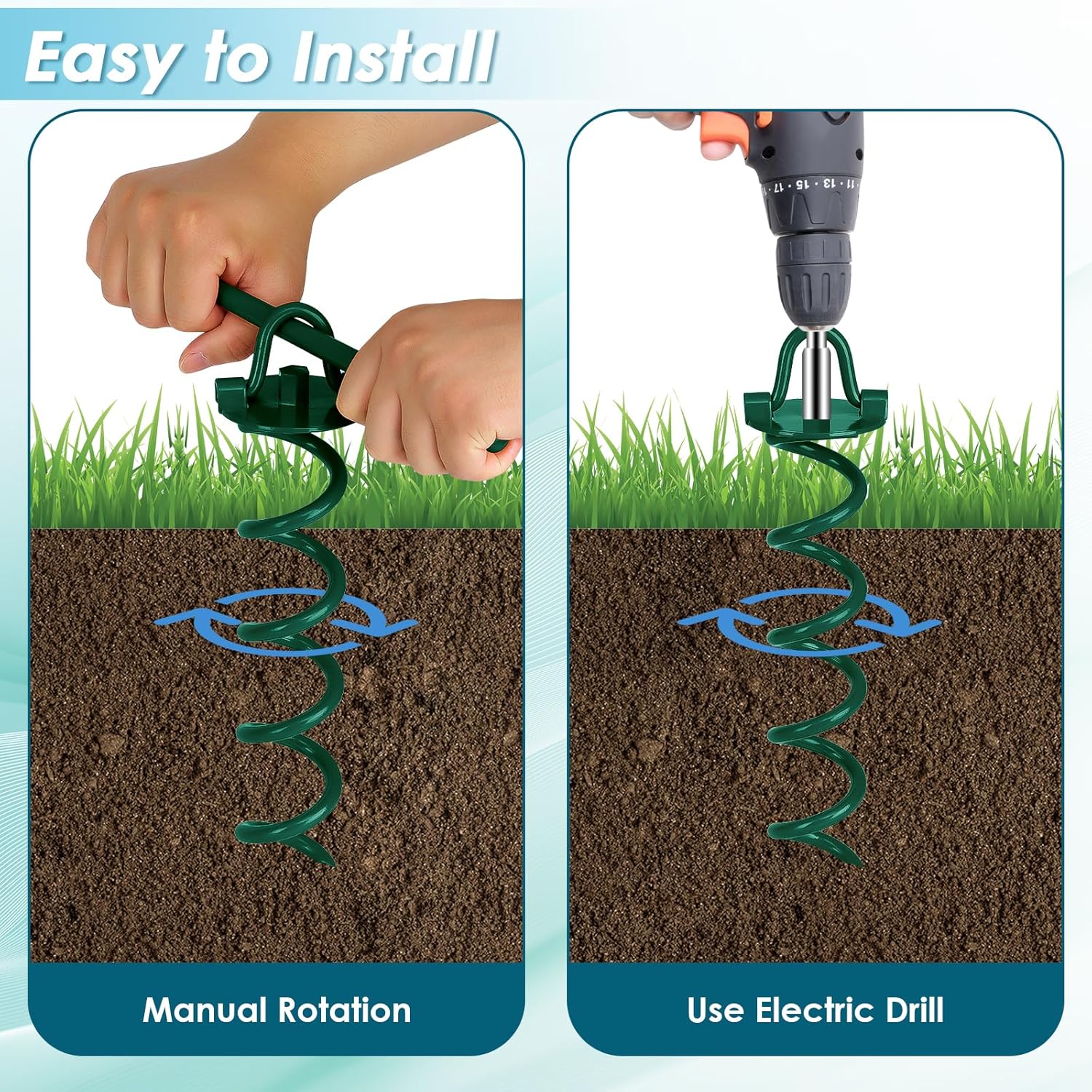 Easy to Install

17 · 15 · 13 · 11

Manual Rotation

Use Electric Drill