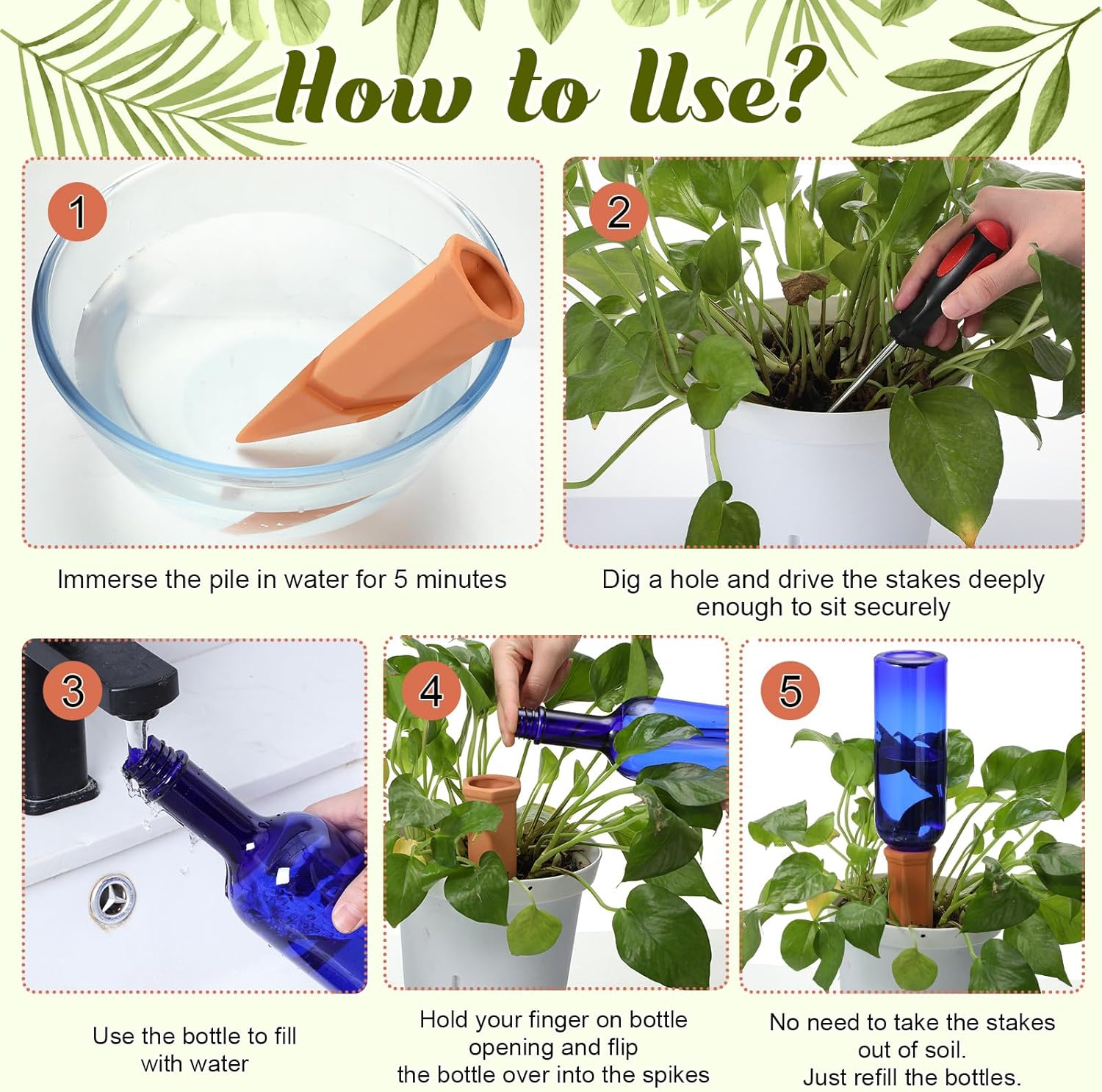 How to Use?

1

Immerse the pile in water for 5 minutes

2

Dig a hole and drive the stakes deeply enough to sit securely

3

Use the bottle to fill with water

4

Hold your finger on bottle opening and flip the bottle over into the spikes

5

No need to take the stakes out of soil. Just refill the bottles.