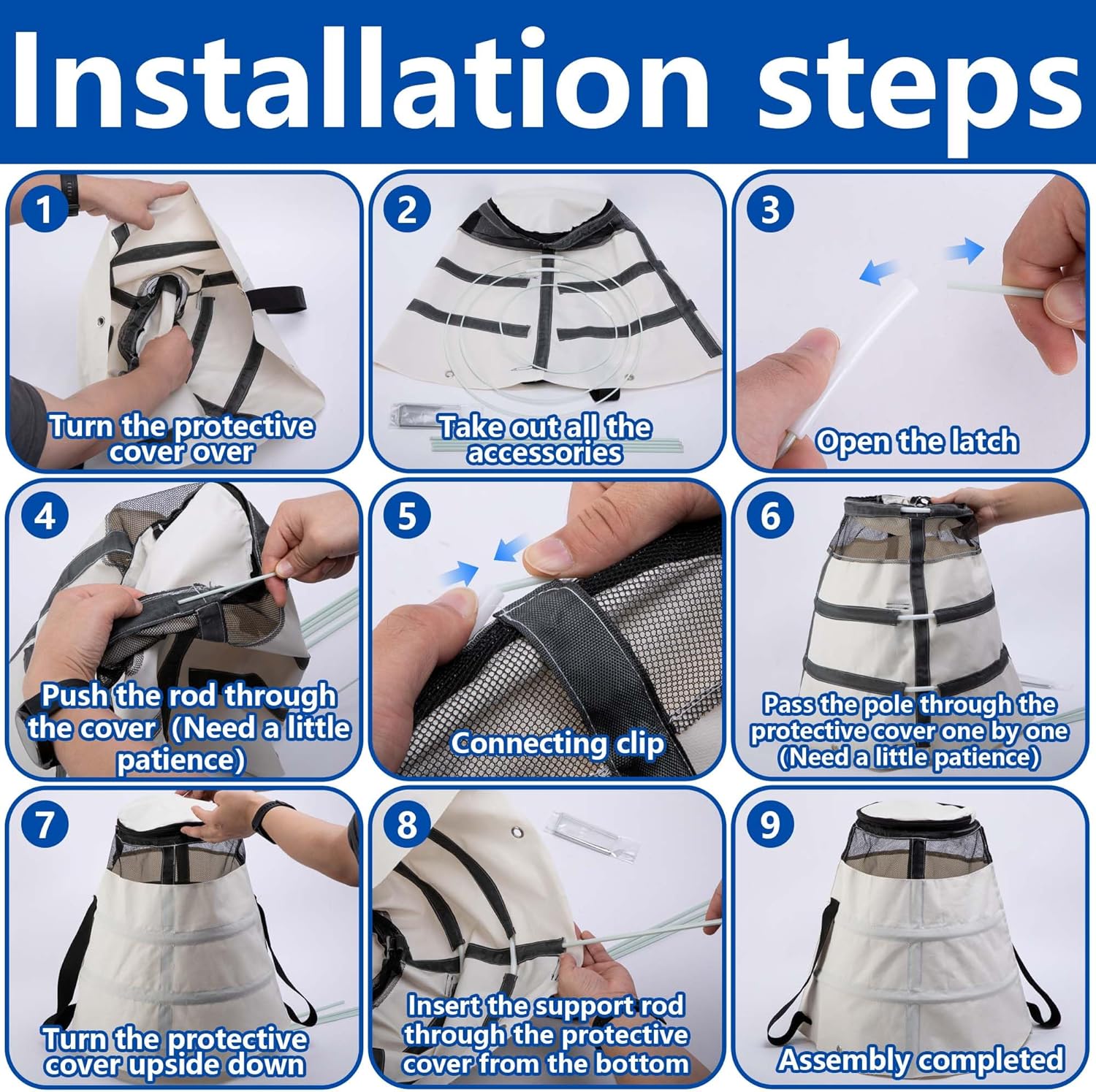 Installation steps

1
Turn the protective cover over

2
Take out all the accessories

3
Open the latch

4
Push the rod through the cover (Need a little patience)

5
Connecting clip

6
Pass the pole through the protective cover one by one (Need a little patience)

7
Turn the protective cover upside down

8
Insert the support rod through the protective cover from the bottom

9
Assembly completed