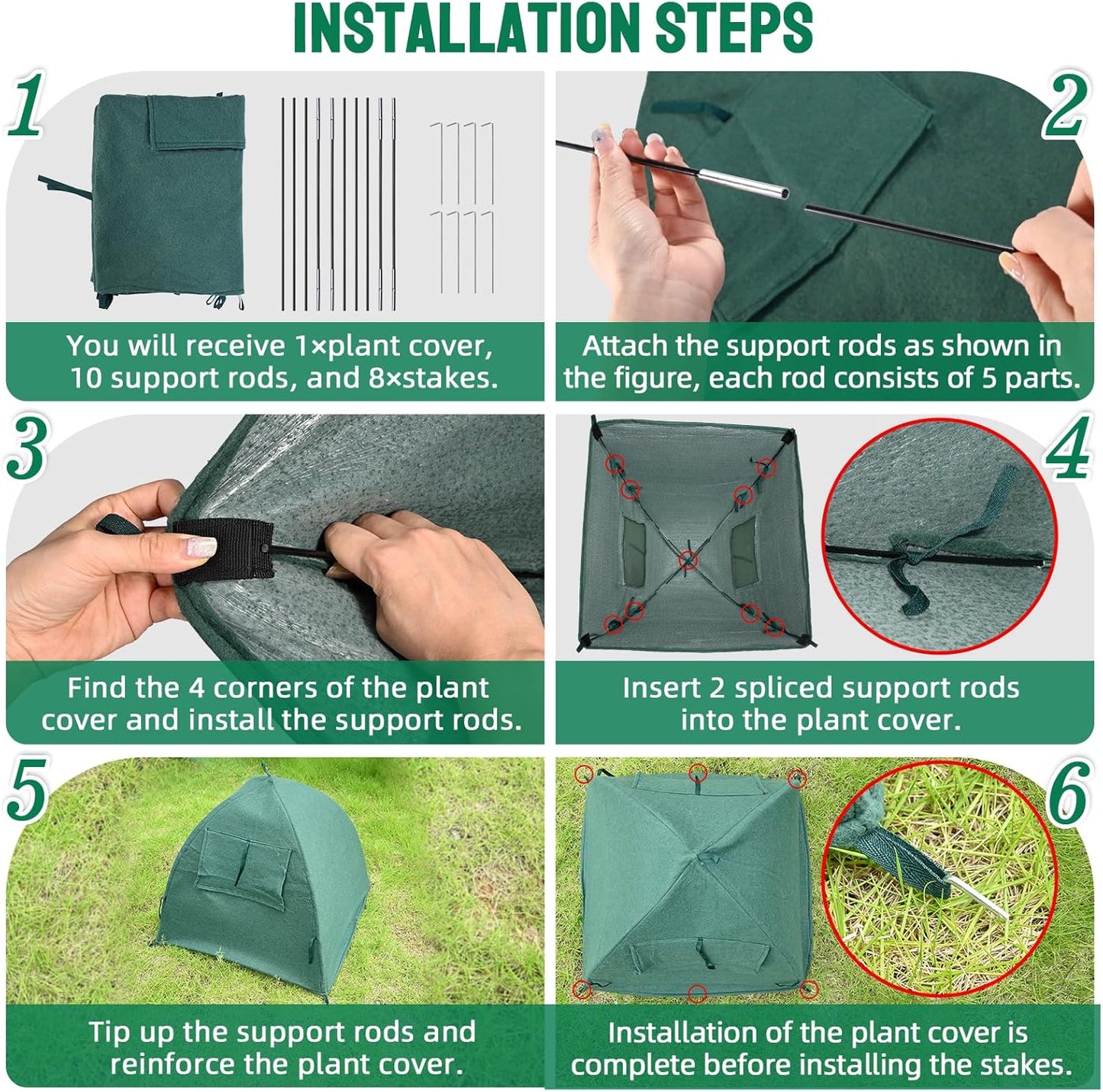 INSTALLATION STEPS

1

You will receive 1×plant cover, 10 support rods, and 8×stakes.

2

Attach the support rods as shown in the figure, each rod consists of 5 parts.

3

Find the 4 corners of the plant cover and install the support rods.

4

Insert 2 spliced support rods into the plant cover.

5

Tip up the support rods and reinforce the plant cover.

6

Installation of the plant cover is complete before installing the stakes.