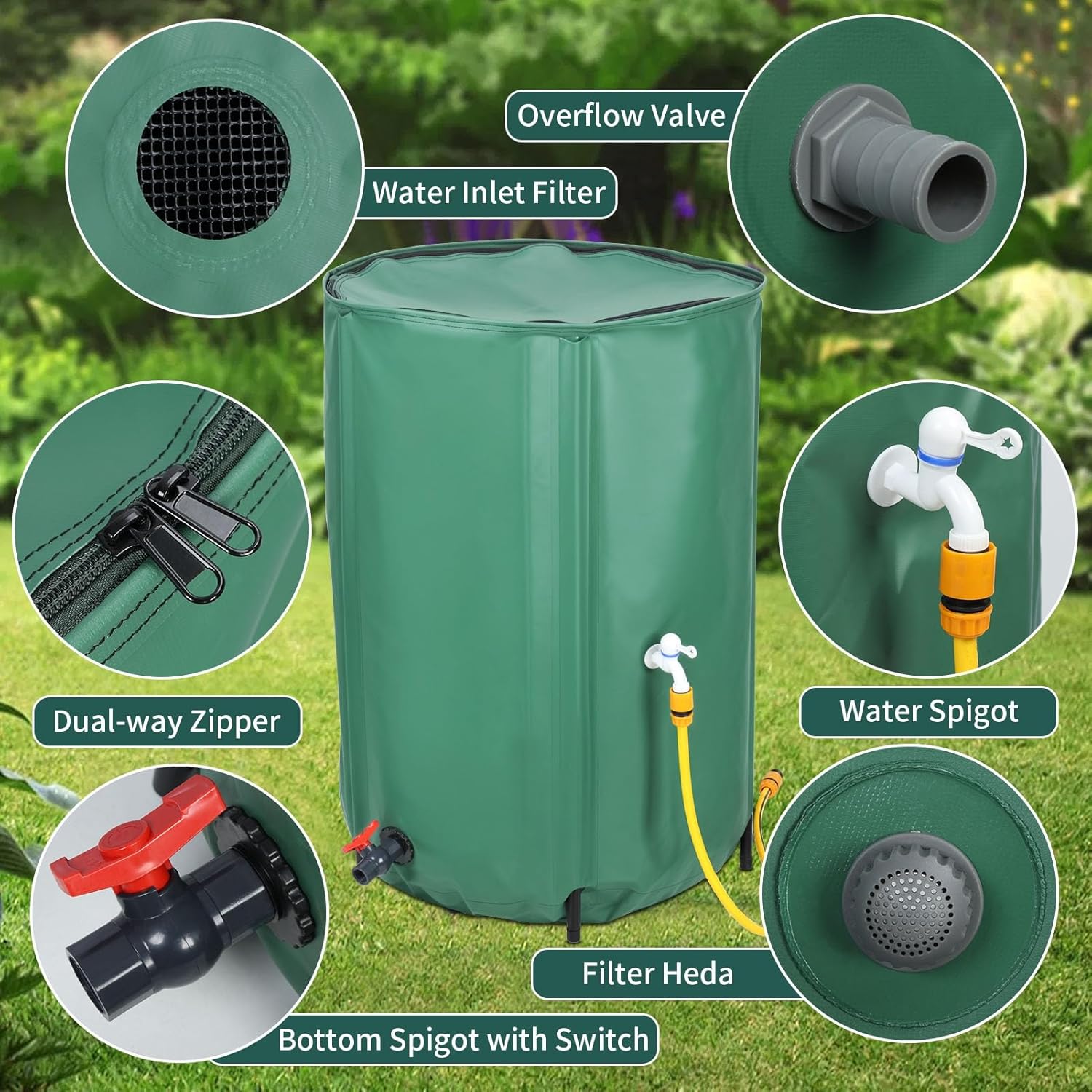 Overflow Valve

Water Inlet Filter

Dual-way Zipper

Water Spigot

Filter Heda

Bottom Spigot with Switch