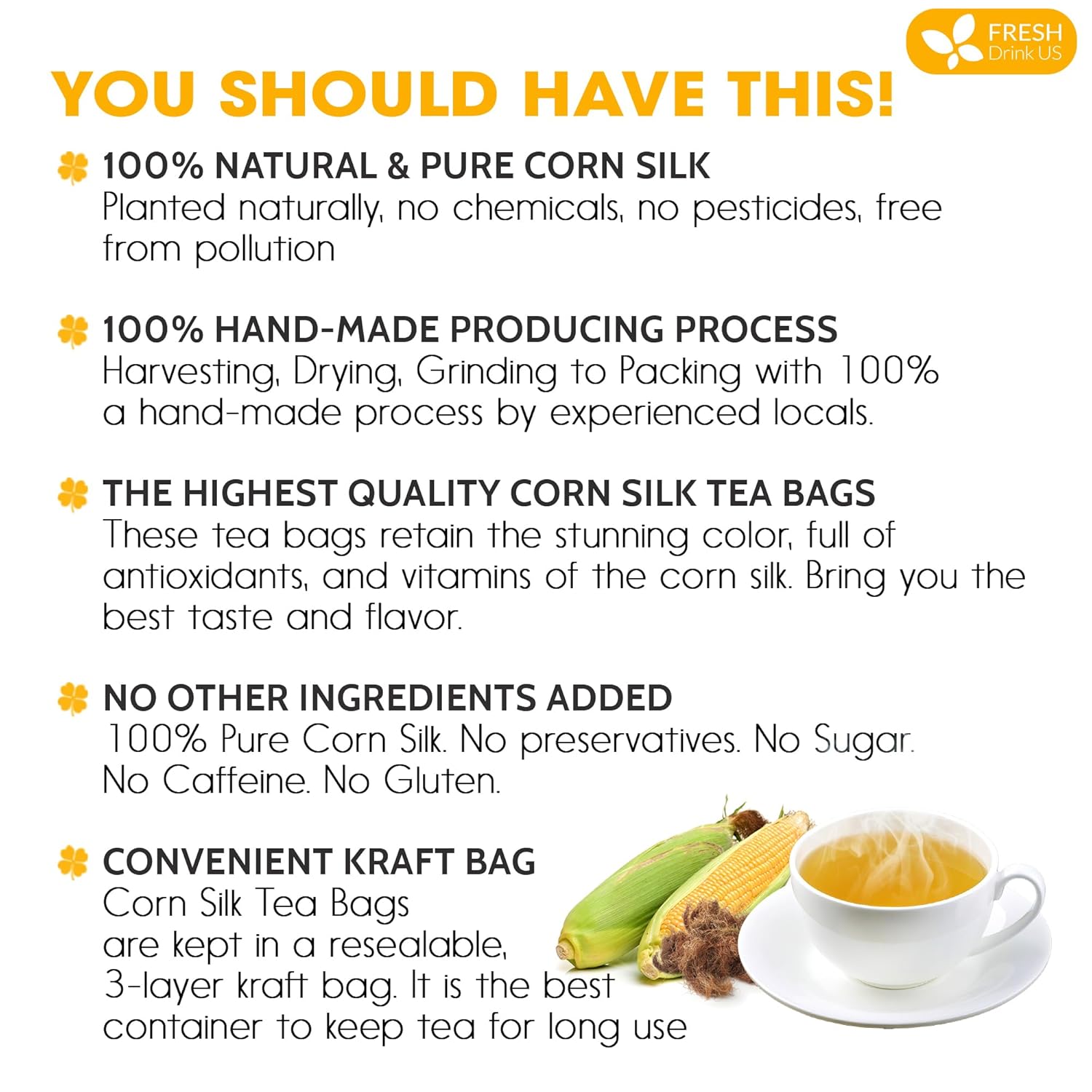 FRESH
Drink US

YOU SHOULD HAVE THIS!

100% NATURAL & PURE CORN SILK
Planted naturally, no chemicals, no pesticides, free from pollution

100% HAND-MADE PRODUCING PROCESS
Harvesting, Drying, Grinding to Packing with 100% a hand-made process by experienced locals.

THE HIGHEST QUALITY CORN SILK TEA BAGS
These tea bags retain the stunning color, full of antioxidants, and vitamins of the corn silk. Bring you the best taste and flavor.

NO OTHER INGREDIENTS ADDED
100% Pure Corn Silk. No preservatives. No Sugar. No Caffeine. No Gluten.

CONVENIENT KRAFT BAG
Corn Silk Tea Bags are kept in a resealable, 3-layer kraft bag. It is the best container to keep tea for long use