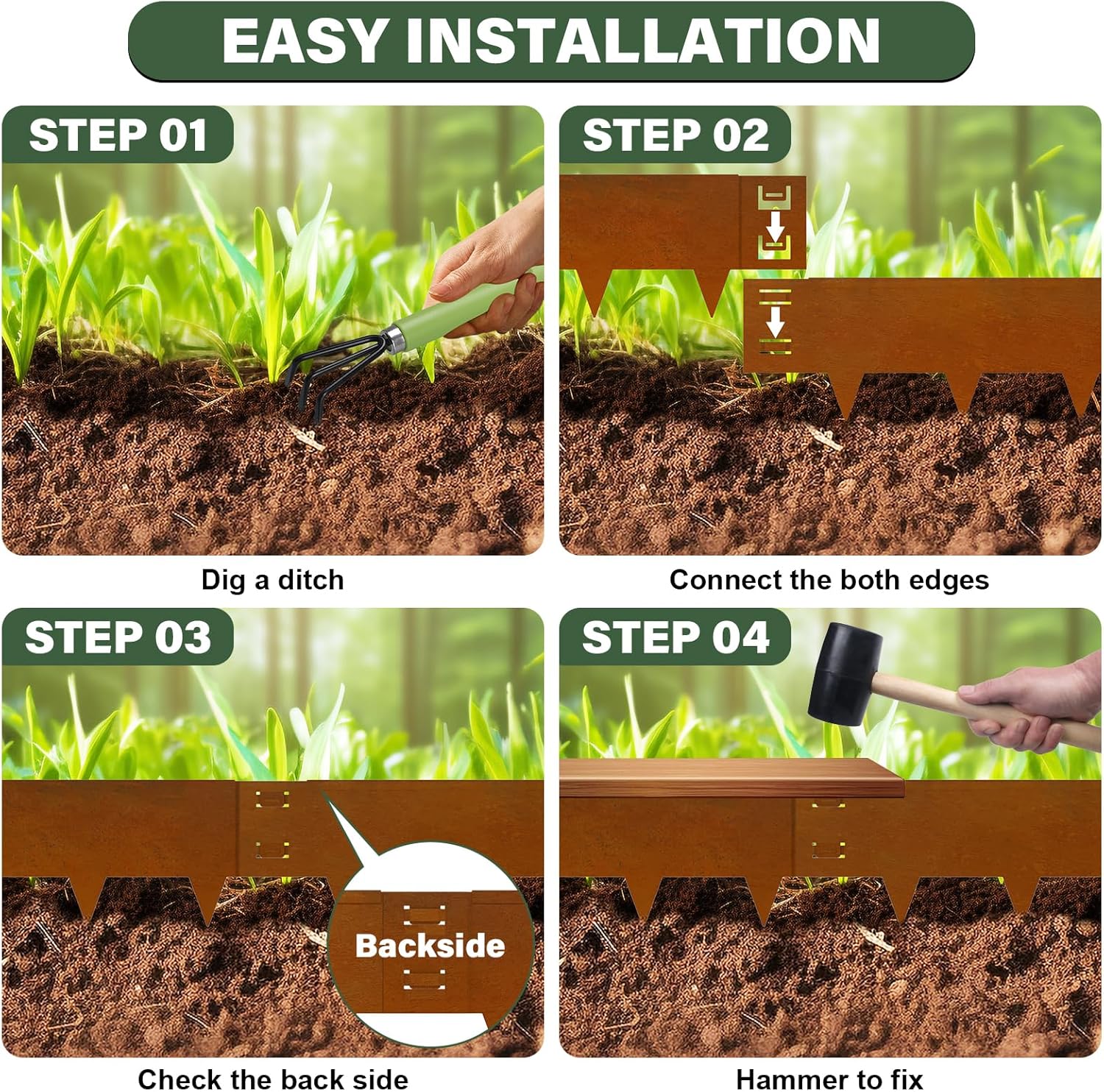 EASY INSTALLATION

STEP 01

Dig a ditch

STEP 02

Connect the both edges

STEP 03

Backside

Check the back side

STEP 04

Hammer to fix