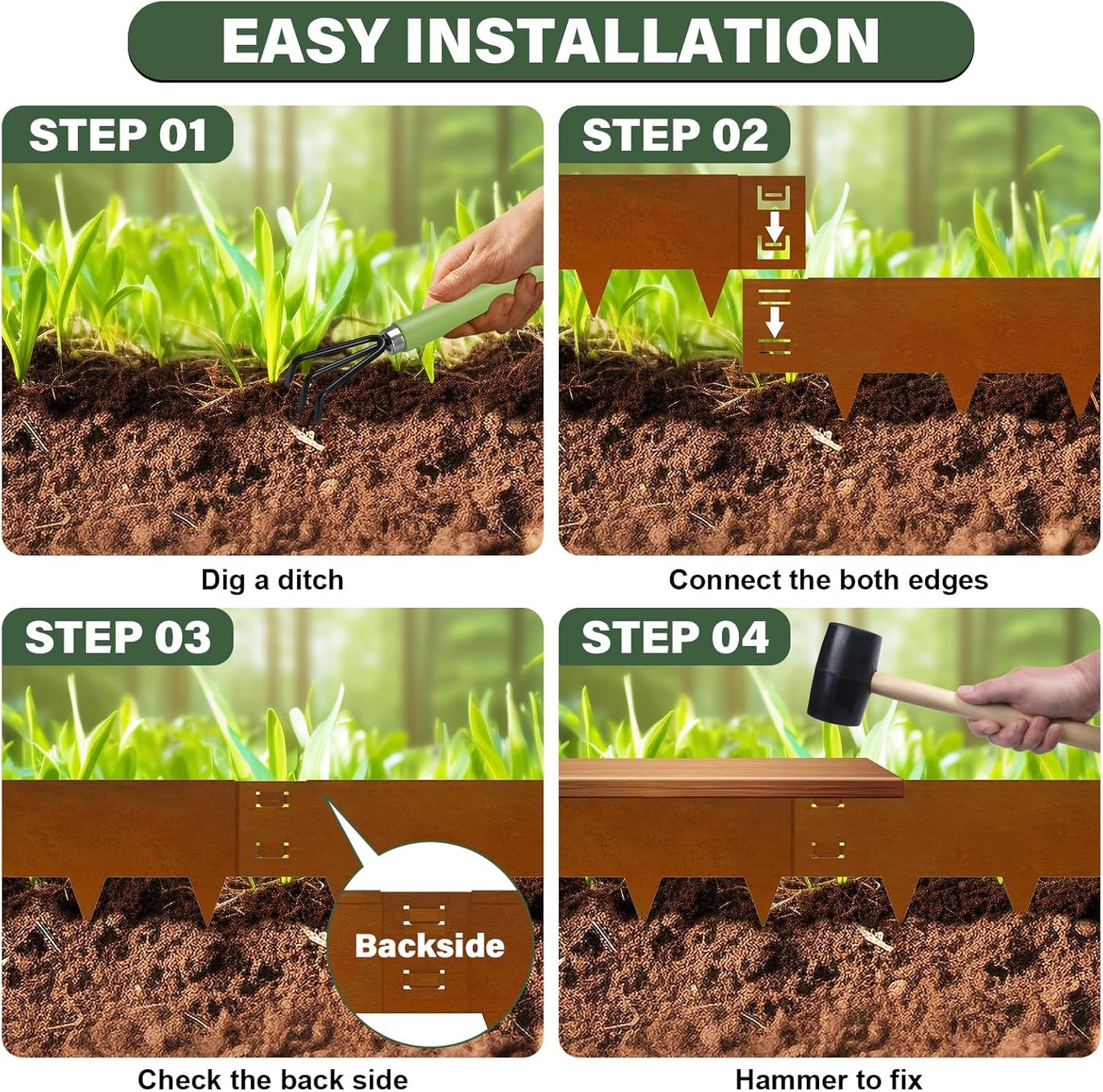 EASY INSTALLATION

STEP 01

Dig a ditch

STEP 02

Connect the both edges

STEP 03

Backside

Check the back side

STEP 04

Hammer to fix