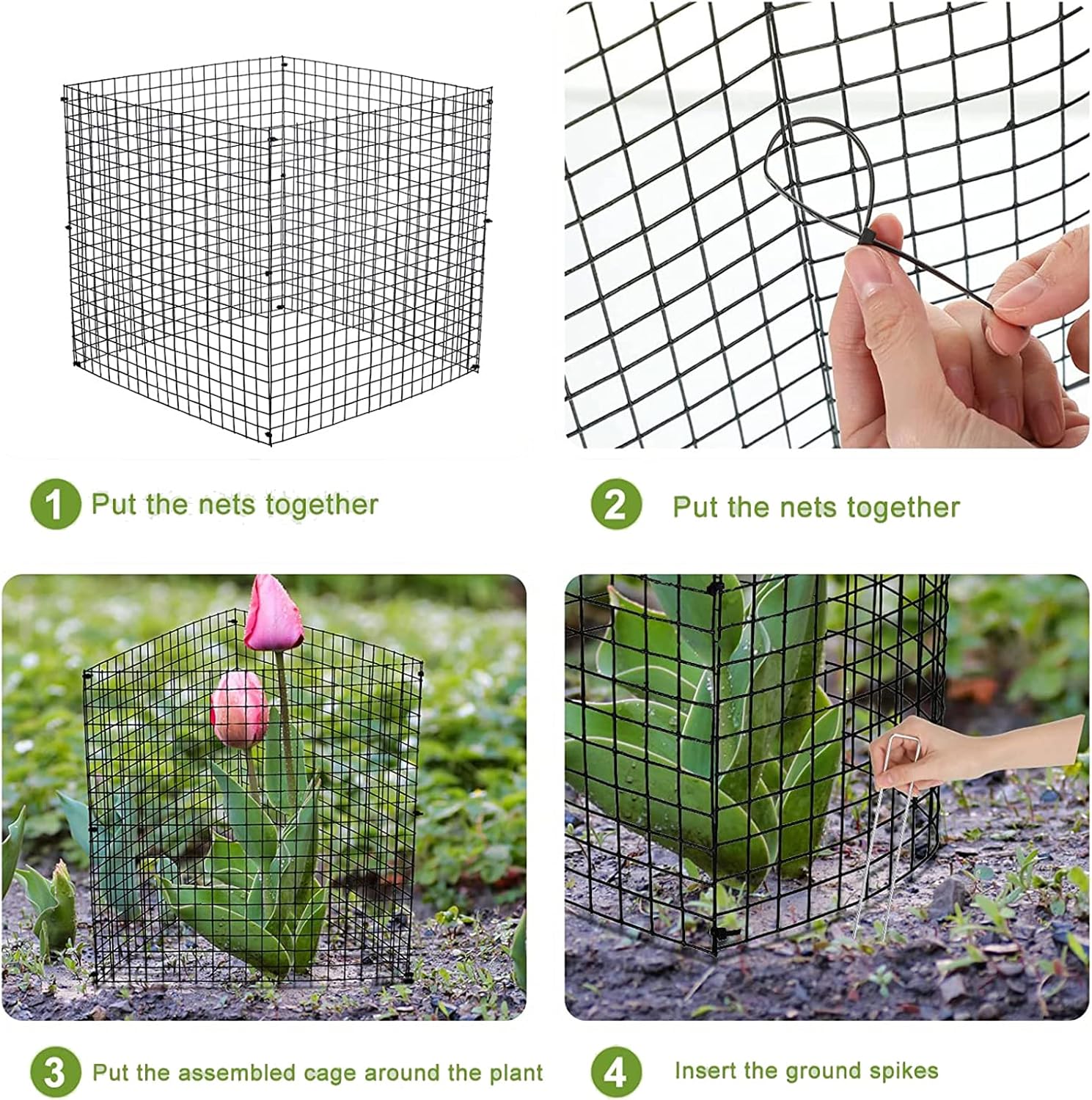 1 Put the nets together

2 Put the nets together

3 Put the assembled cage around the plant

4 Insert the ground spikes