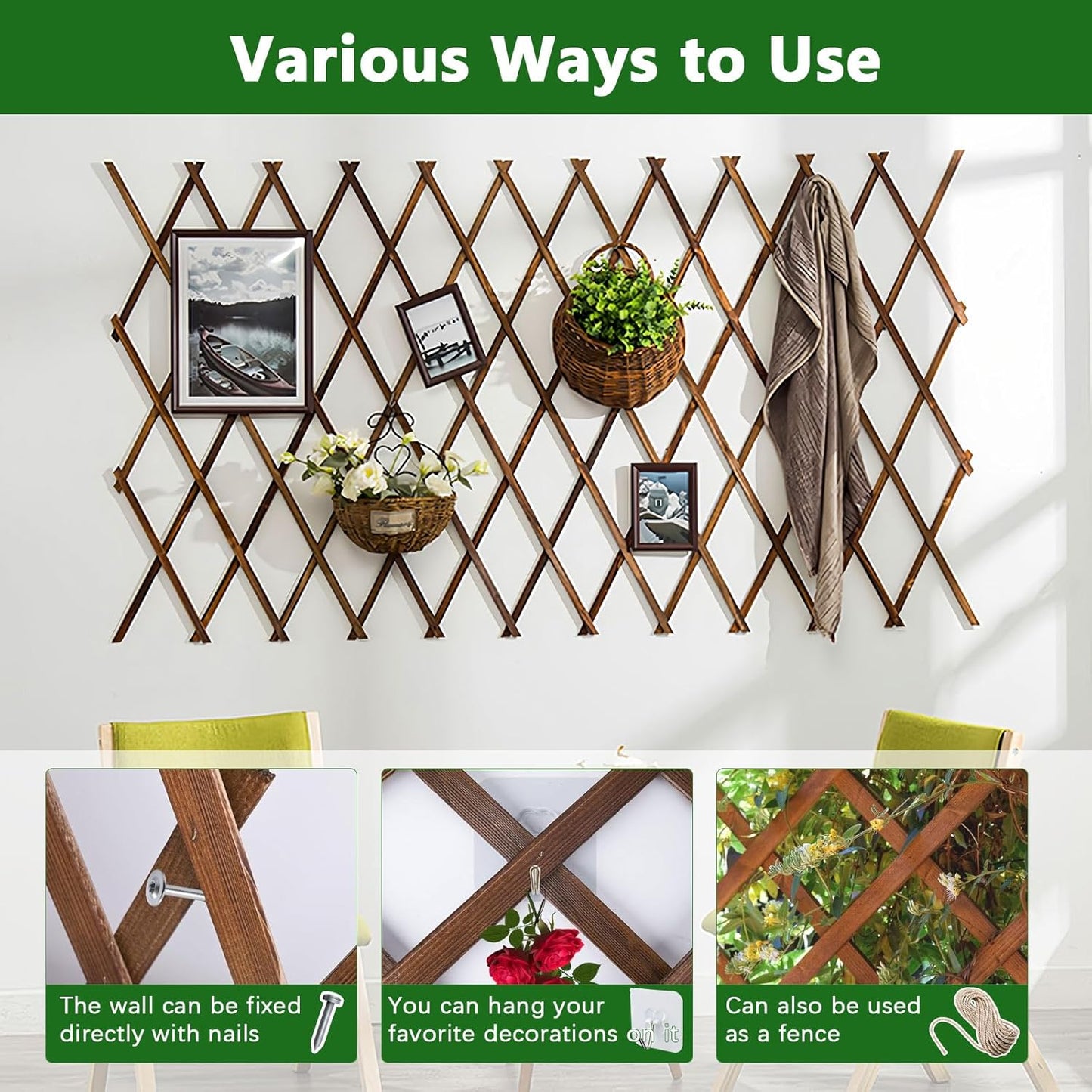 Various Ways to Use

The wall can be fixed directly with nails

You can hang your favorite decorations on it

Can also be used as a fence