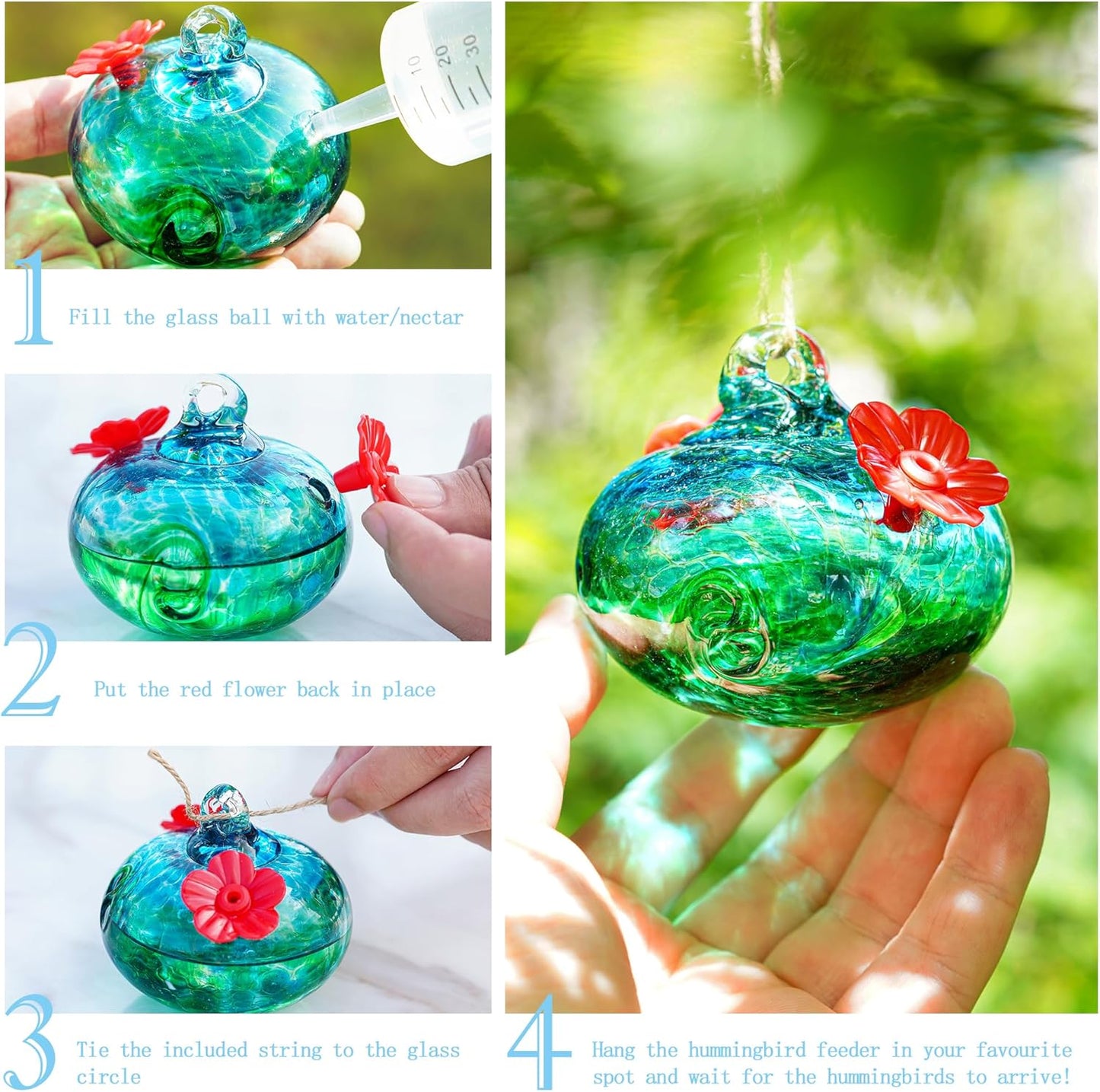 10
20
30

1 Fill the glass ball with water/nectar

2 Put the red flower back in place

3 Tie the included string to the glass circle

4 Hang the hummingbird feeder in your favourite spot and wait for the hummingbirds to arrive!