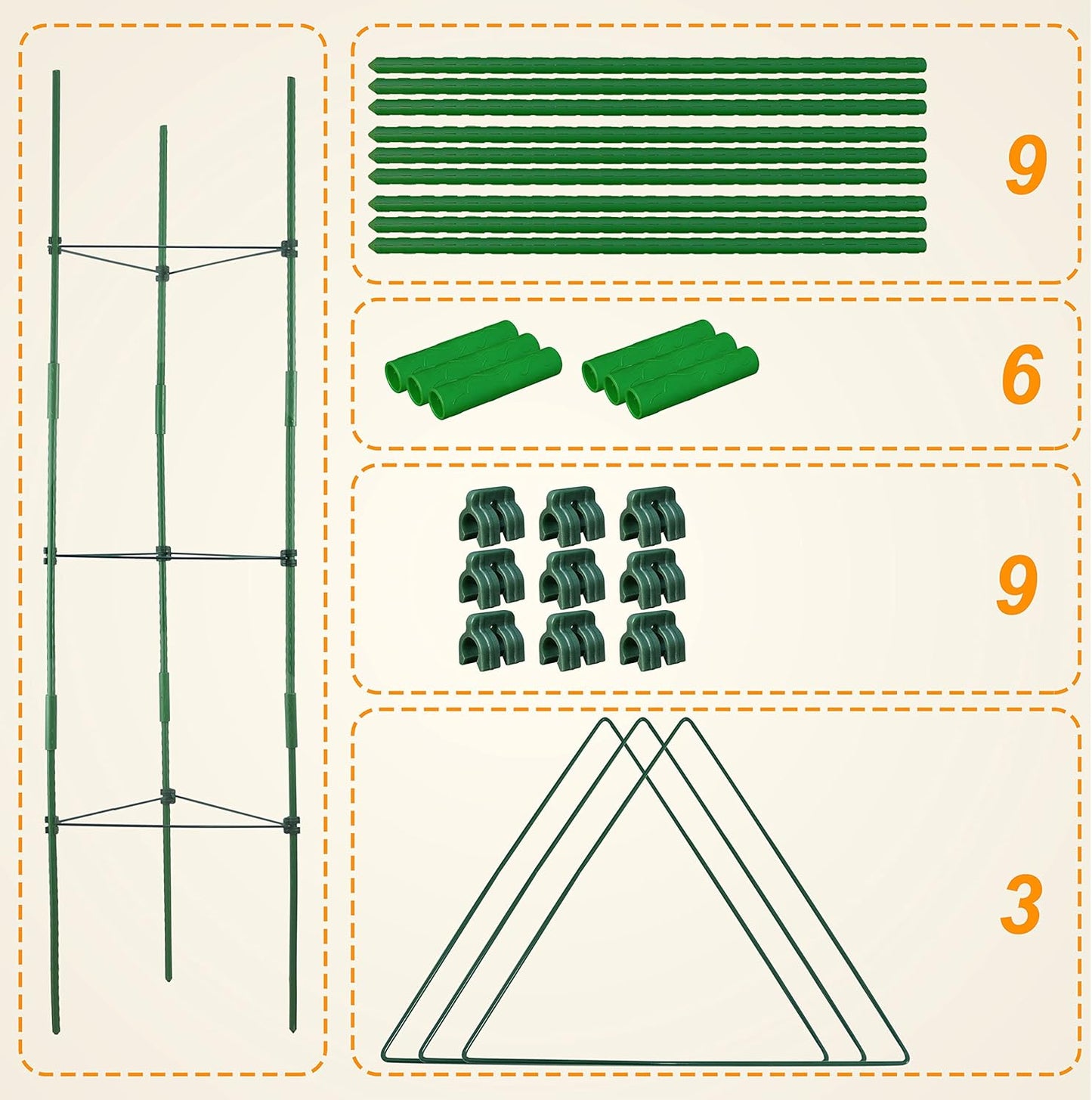 9

6

9

3