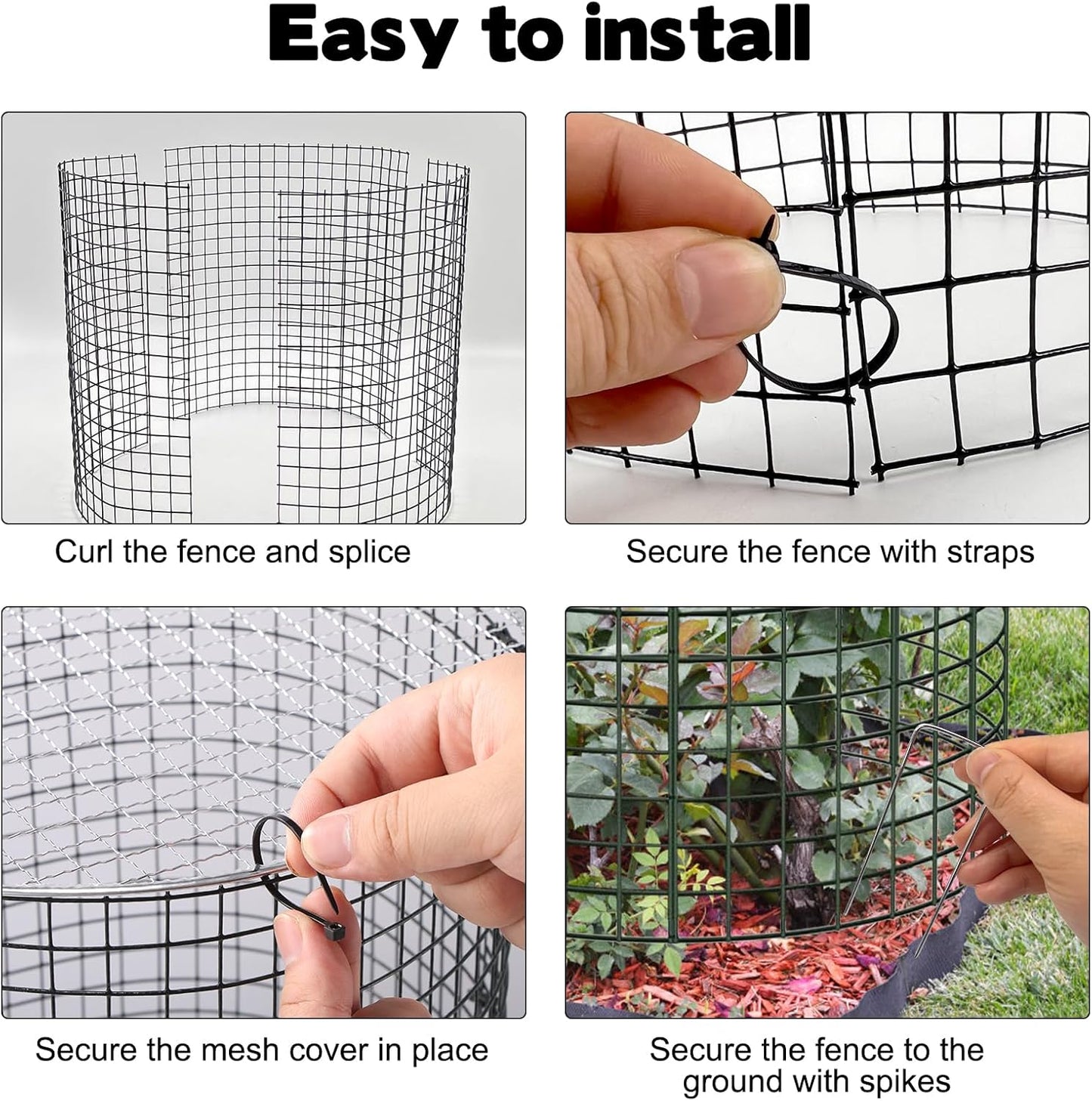 Easy to install

Curl the fence and splice

Secure the fence with straps

Secure the mesh cover in place

Secure the fence to the ground with spikes