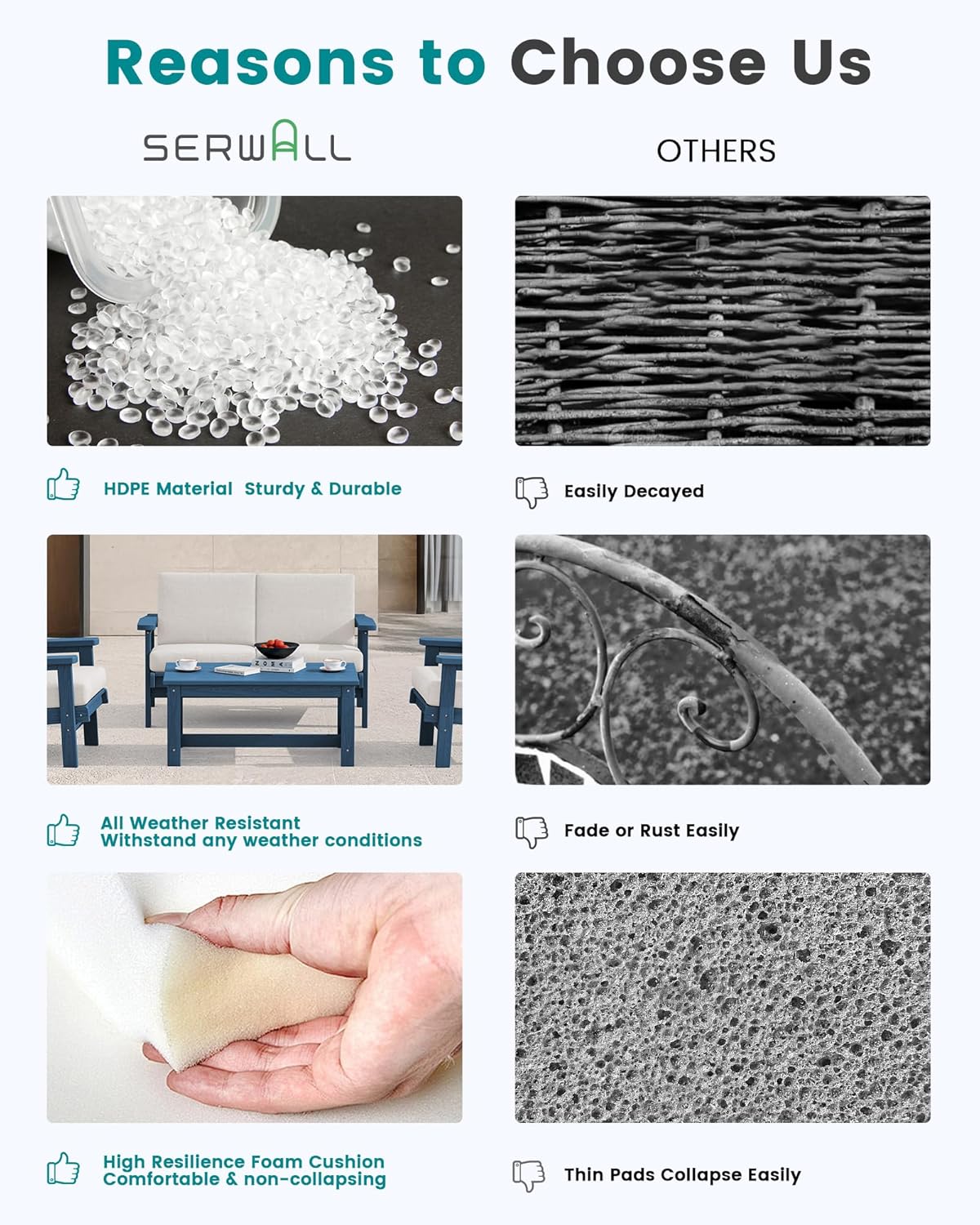 Reasons to Choose Us

SERWALL

HDPE Material Sturdy & Durable

All Weather Resistant
Withstand any weather conditions

High Resilience Foam Cushion
Comfortable & non-collapsing

OTHERS

Easily Decayed

Fade or Rust Easily

Thin Pads Collapse Easily