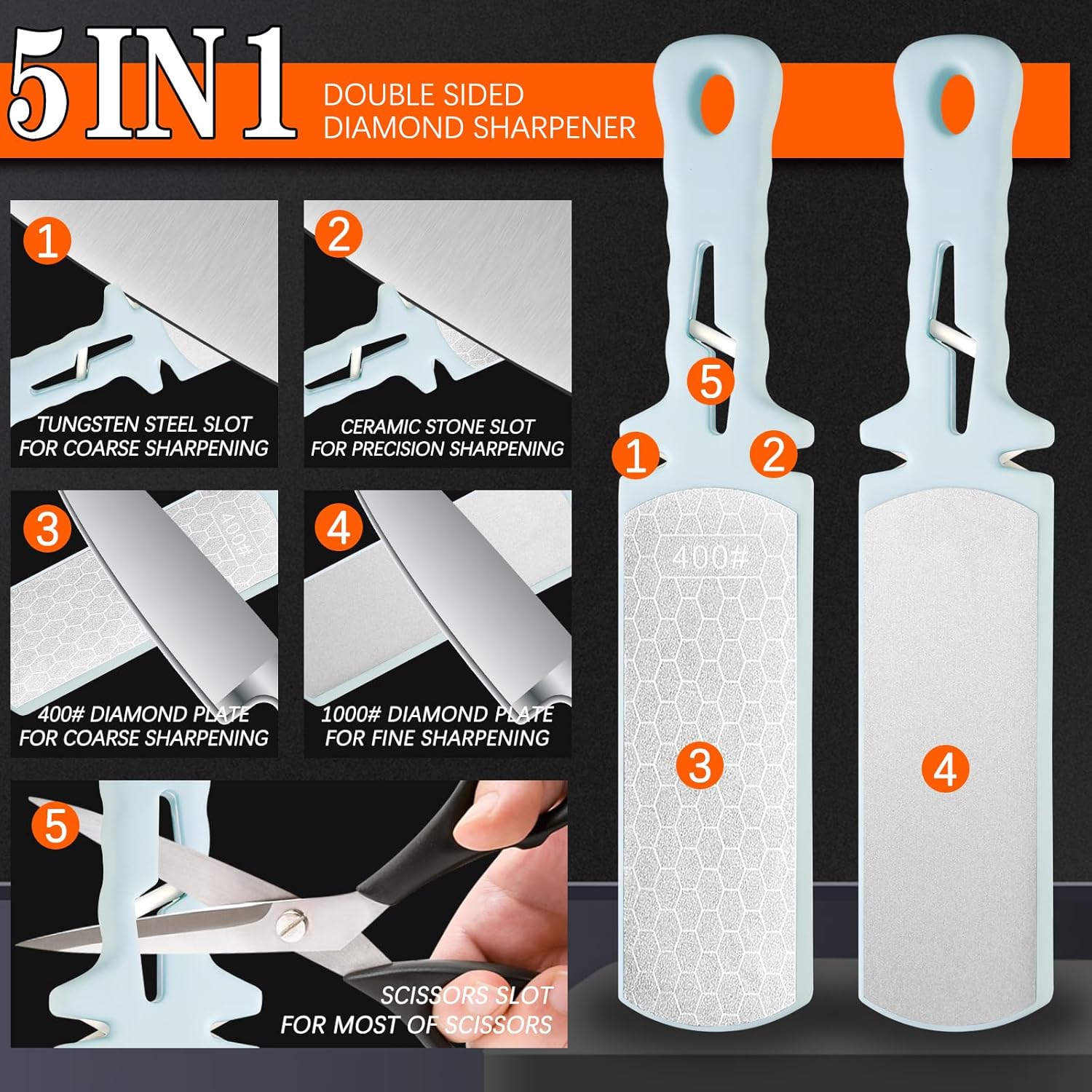 5 IN 1

DOUBLE SIDED DIAMOND SHARPENER

1

TUNGSTEN STEEL SLOT FOR COARSE SHARPENING

2

CERAMIC STONE SLOT FOR PRECISION SHARPENING

3

400#

400# DIAMOND PLATE FOR COARSE SHARPENING

4

1000# DIAMOND PLATE FOR FINE SHARPENING

5

SCISSORS SLOT FOR MOST OF SCISSORS

5

1

2

400#

3

4