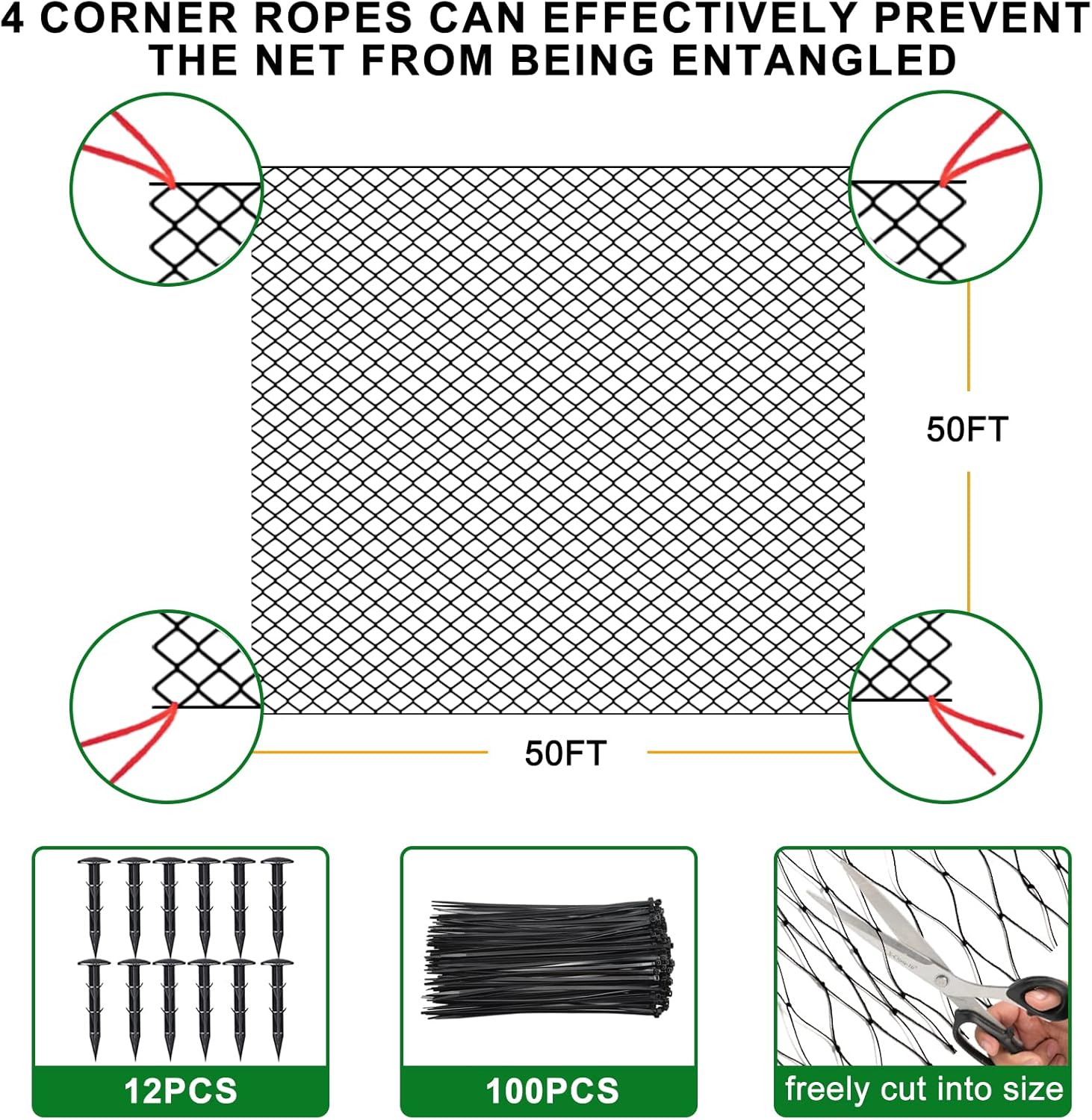 4 CORNER ROPES CAN EFFECTIVELY PREVENT THE NET FROM BEING ENTANGLED

50FT

50FT

12PCS

100PCS

freely cut into size