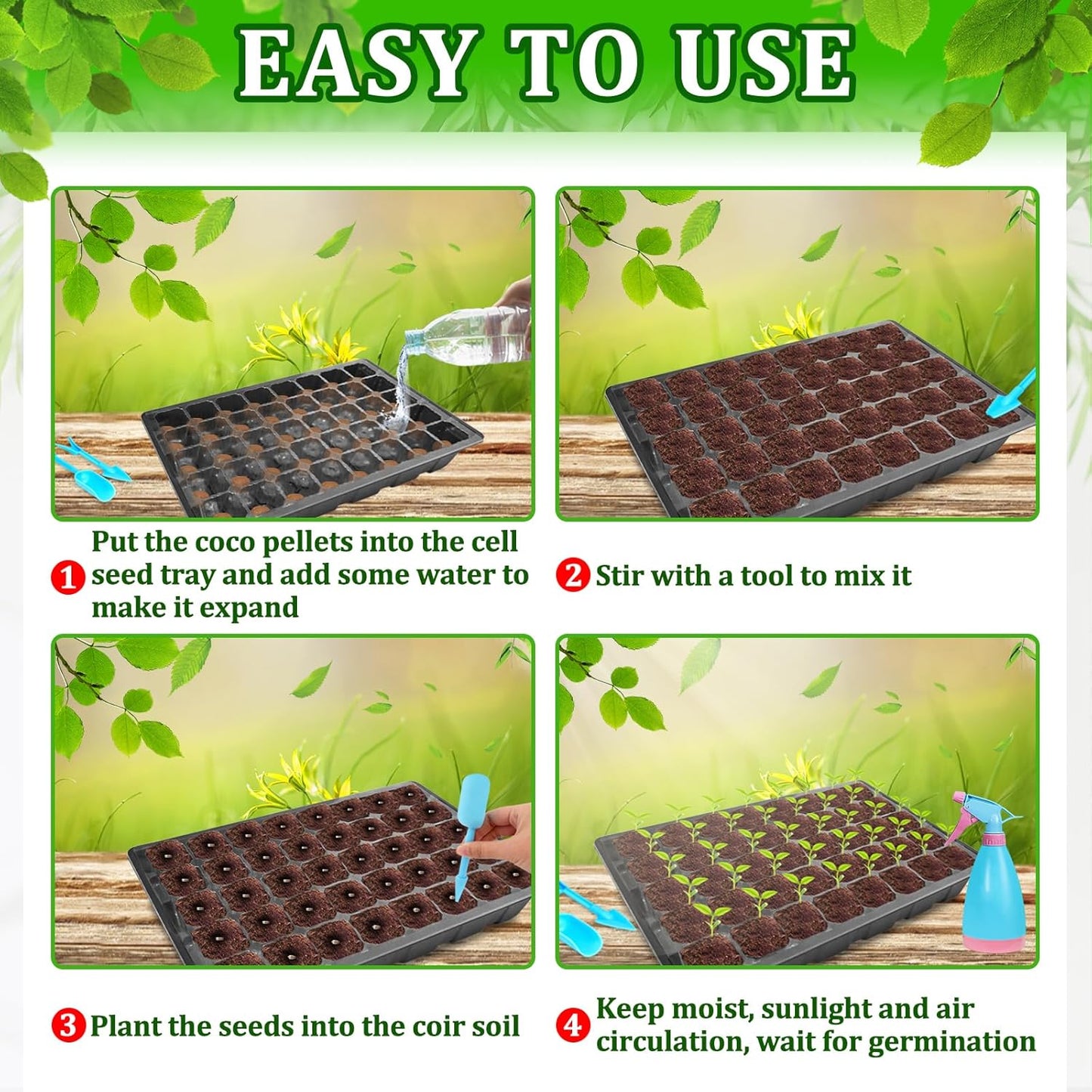 EASY TO USE

1 Put the coco pellets into the cell seed tray and add some water to make it expand

2 Stir with a tool to mix it

3 Plant the seeds into the coir soil

4 Keep moist, sunlight and air circulation, wait for germination