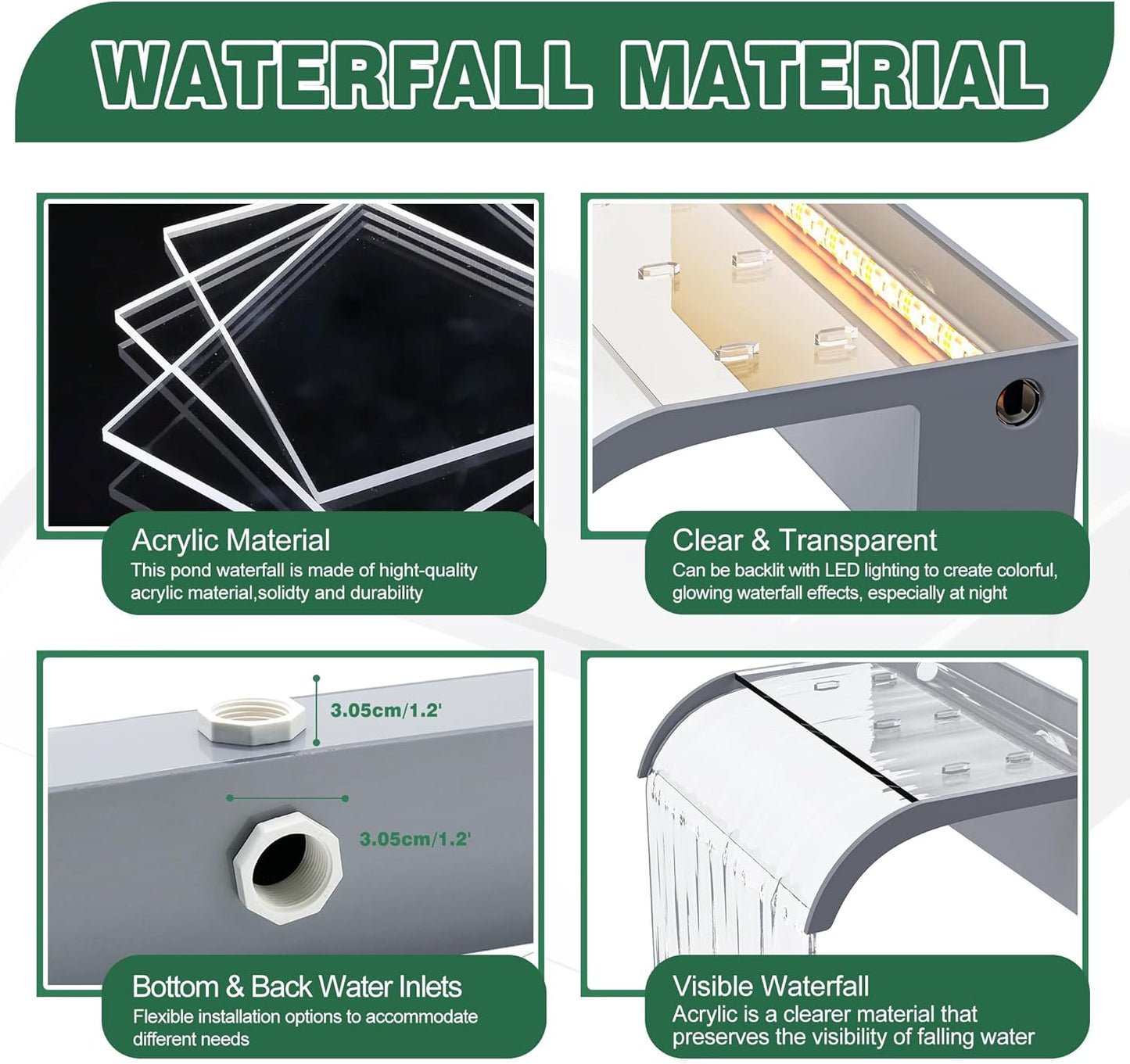 WATERFALL MATERIAL

Acrylic Material
This pond waterfall is made of hight-quality acrylic material,solidty and durability

Clear & Transparent
Can be backlit with LED lighting to create colorful, glowing waterfall effects, especially at night

3.05cm/1.2'

3.05cm/1.2'

Bottom & Back Water Inlets
Flexible installation options to accommodate different needs

Visible Waterfall
Acrylic is a clearer material that preserves the visibility of falling water