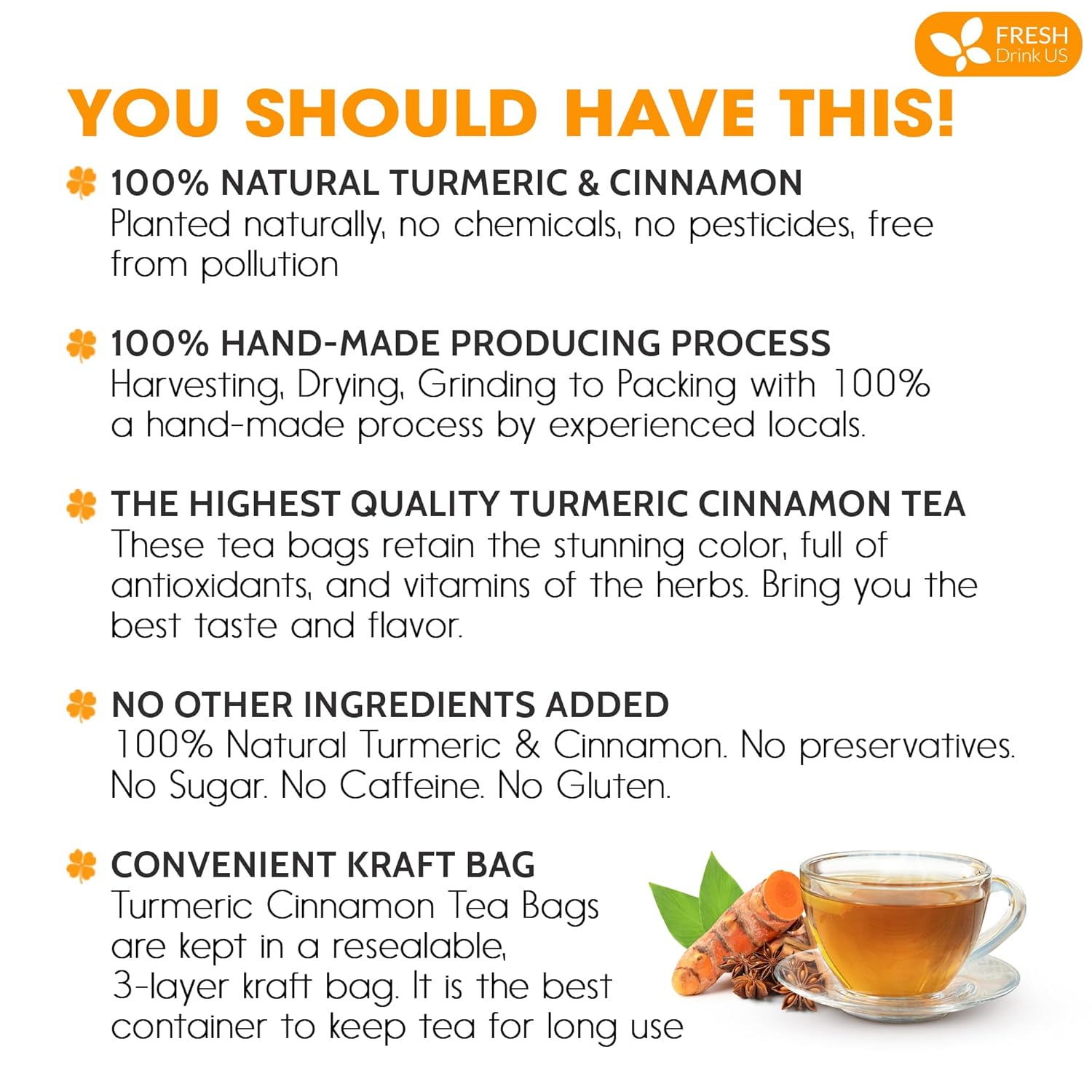 FRESH
Drink US

YOU SHOULD HAVE THIS!

100% NATURAL TURMERIC & CINNAMON
Planted naturally, no chemicals, no pesticides, free from pollution

100% HAND-MADE PRODUCING PROCESS
Harvesting, Drying, Grinding to Packing with 100% a hand-made process by experienced locals.

THE HIGHEST QUALITY TURMERIC CINNAMON TEA
These tea bags retain the stunning color, full of antioxidants, and vitamins of the herbs. Bring you the best taste and flavor.

NO OTHER INGREDIENTS ADDED
100% Natural Turmeric & Cinnamon. No preservatives. No Sugar. No Caffeine. No Gluten.

CONVENIENT KRAFT BAG
Turmeric Cinnamon Tea Bags are kept in a resealable, 3-layer kraft bag. It is the best container to keep tea for long use