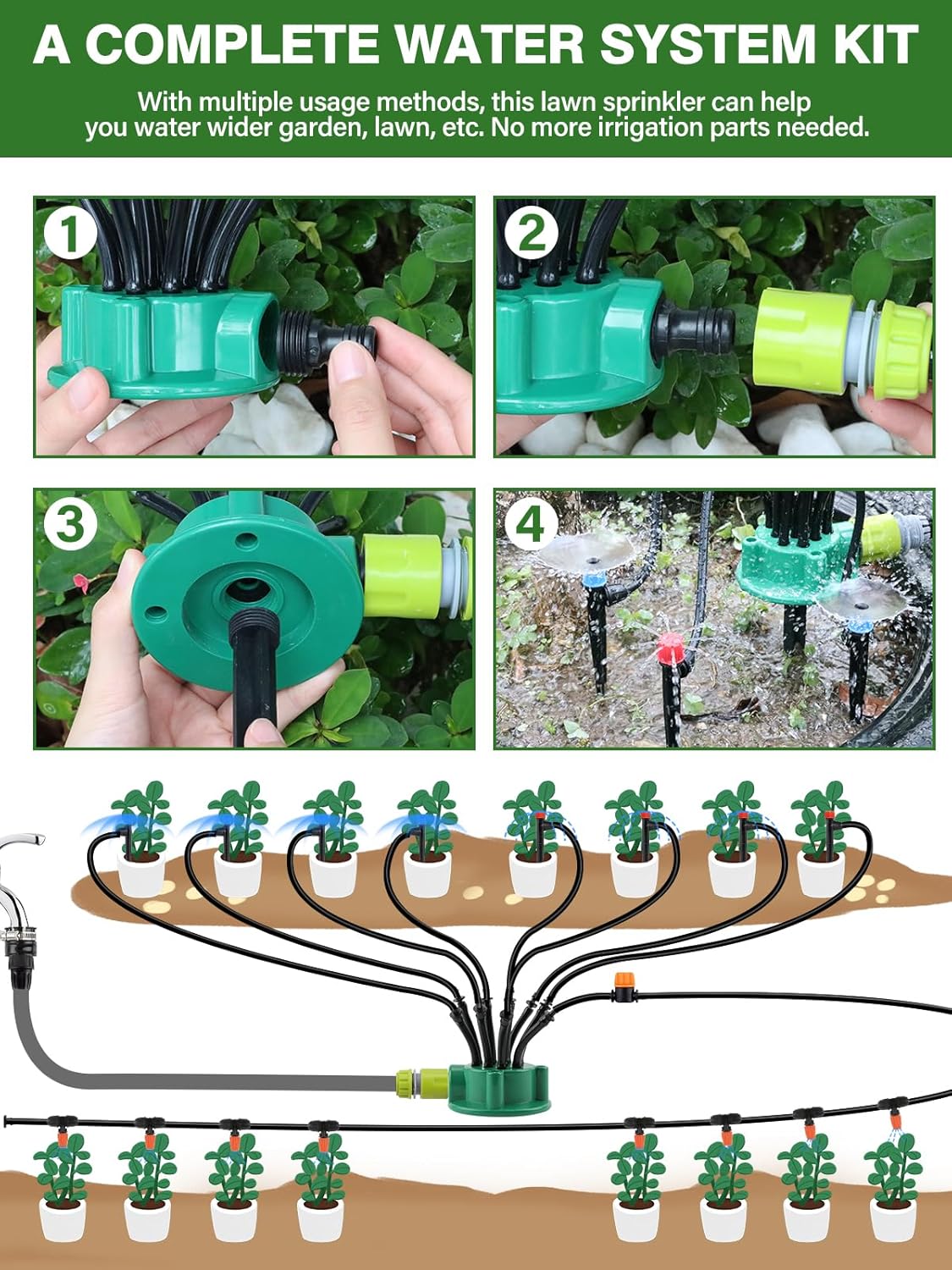 A COMPLETE WATER SYSTEM KIT

With multiple usage methods, this lawn sprinkler can help you water wider garden, lawn, etc. No more irrigation parts needed.

1

2

3

4